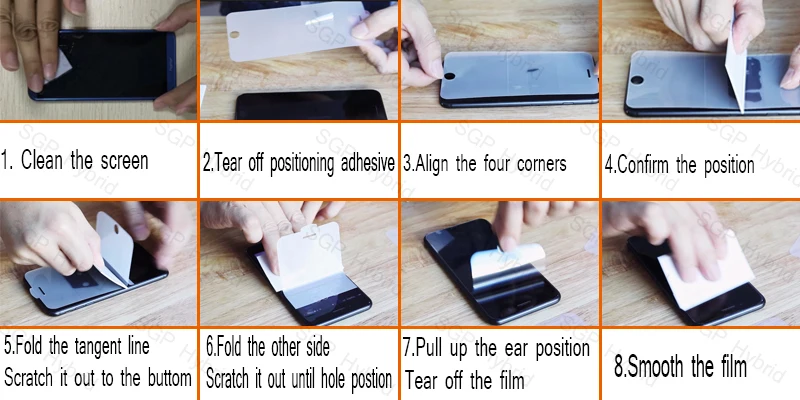 1. Clean the screen

2.Tear off positioning adhesive

3.Align the four corners

4.Confirm the position

5.Fold the tangent line
Scratch it out to the buttom

6.Fold the other side
Scratch it out until hole postion

7.Pull up the ear position
Tear off the film

8.Smooth the film

SGP Hybrid