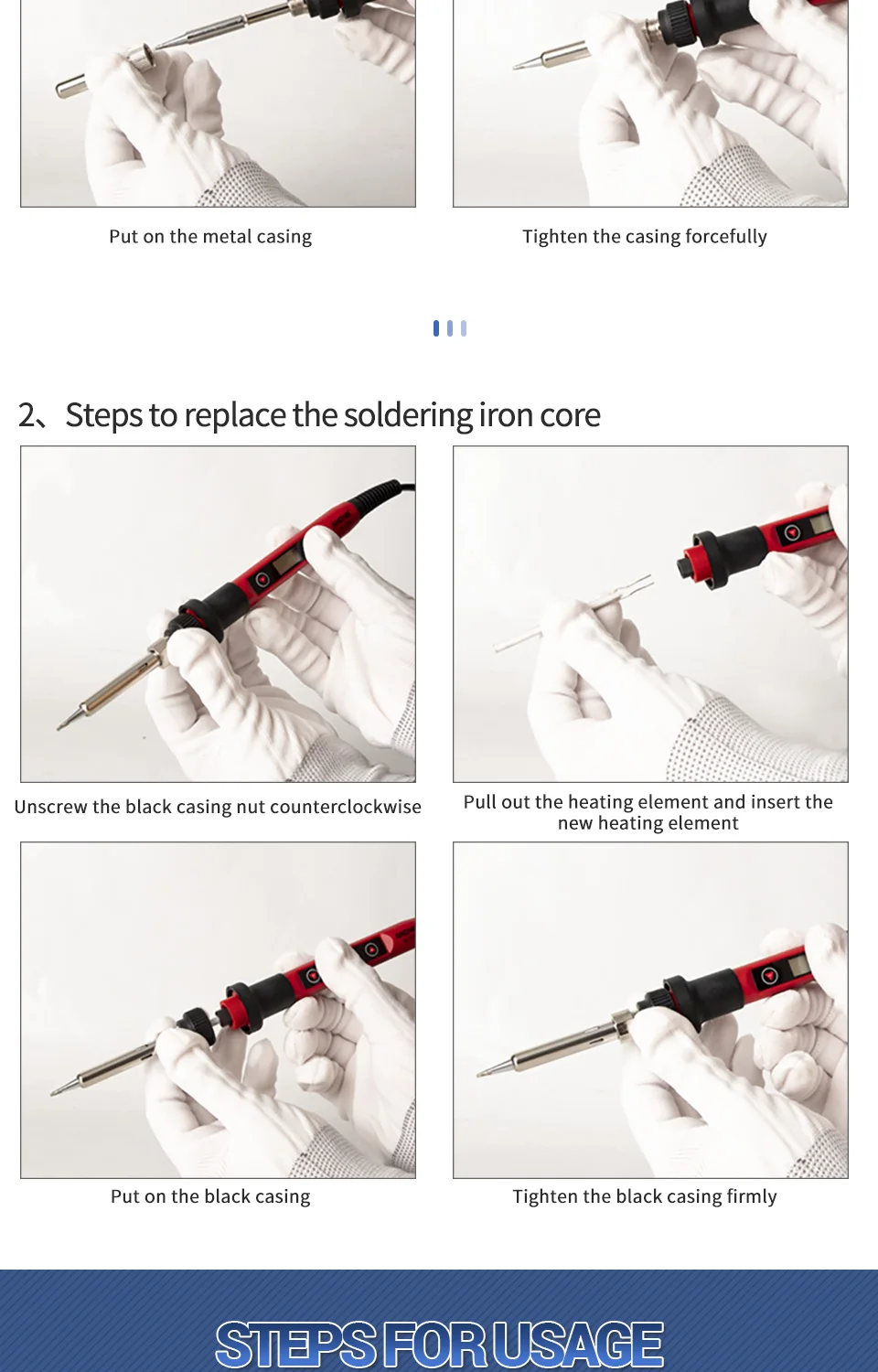 Put on the metal casing

Tighten the casing forcefully

2、Steps to replace the soldering iron core

Unscrew the black casing nut counterclockwise

Pull out the heating element and insert the new heating element

Put on the black casing

Tighten the black casing firmly

STEPS FOR USAGE