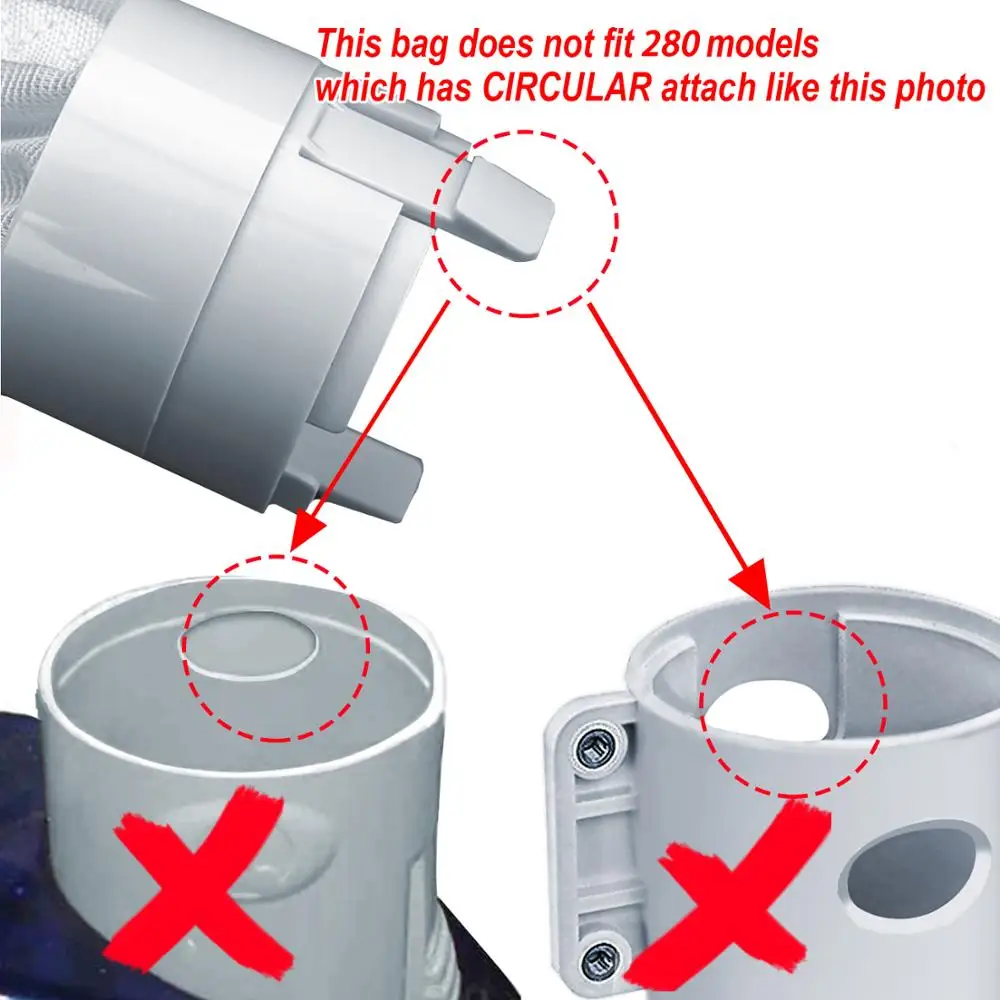 This bag does not fit 280 models which has CIRCULAR attach like this photo