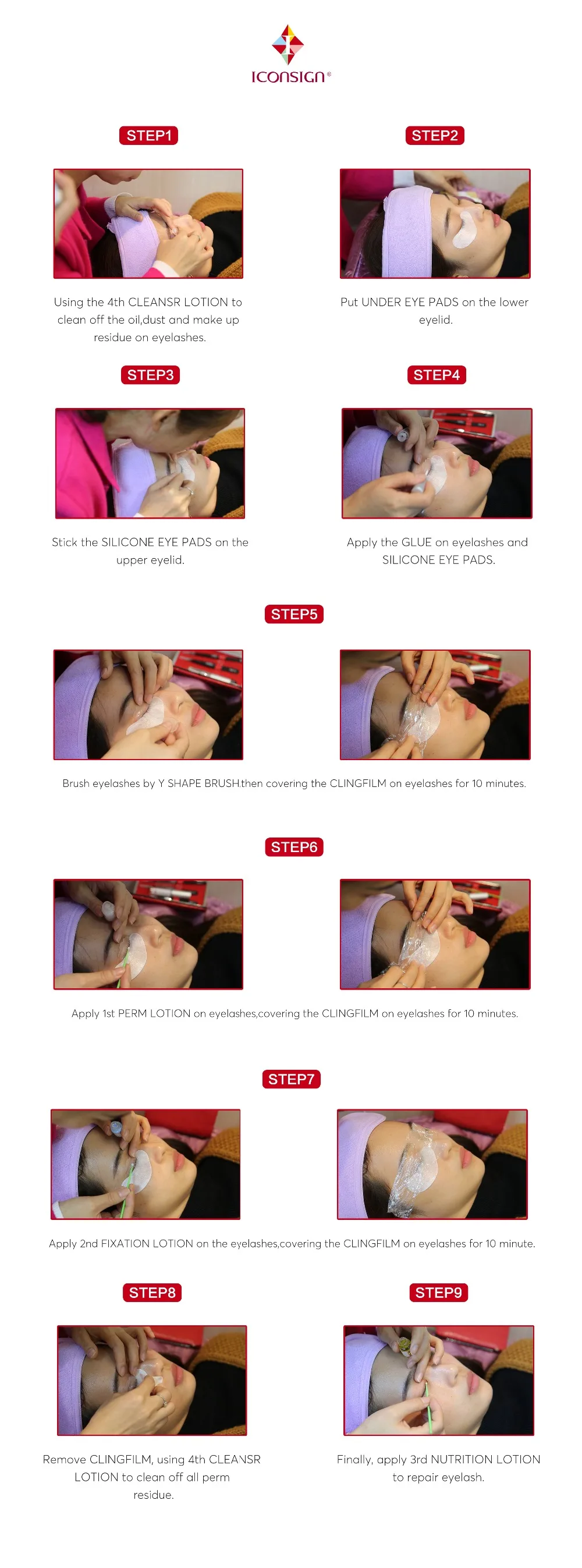 ICONSIGN®

STEP1

Using the 4th CLEANSR LOTION to clean off the oil,dust and make up residue on eyelashes.

STEP2

Put UNDER EYE PADS on the lower eyelid.

STEP3

Stick the SILICONE EYE PADS on the upper eyelid.

STEP4

Apply the GLUE on eyelashes and SILICONE EYE PADS.

STEP5

Brush eyelashes by Y SHAPE BRUSH.then covering the CLINGFILM on eyelashes for 10 minutes.

STEP6

Apply 1st PERM LOTION on eyelashes,covering the CLINGFILM on eyelashes for 10 minutes.

STEP7

Apply 2nd FIXATION LOTION on the eyelashes,covering the CLINGFILM on eyelashes for 10 minute.

STEP8

Remove CLINGFILM, using 4th CLEANSR LOTION to clean off all perm residue.

STEP9

Finally, apply 3rd NUTRITION LOTION to repair eyelash.