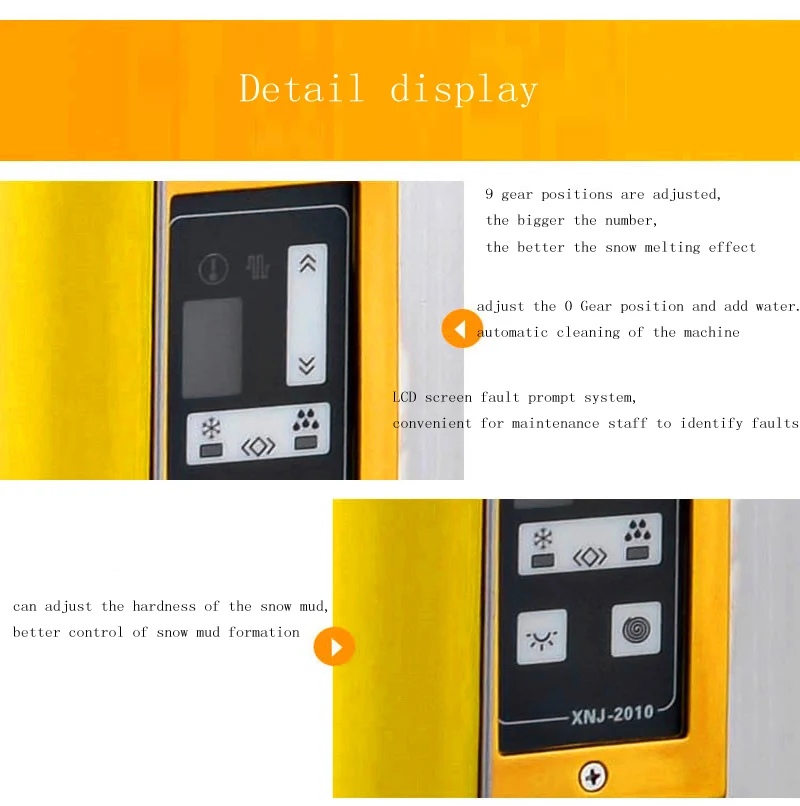 Detail display

9 gear positions are adjusted,
the bigger the number,
the better the snow melting effect

adjust the 0 Gear position and add water.
automatic cleaning of the machine

LCD screen fault prompt system,
convenient for maintenance staff to identify faults

can adjust the hardness of the snow mud,
better control of snow mud formation

XNJ-2010