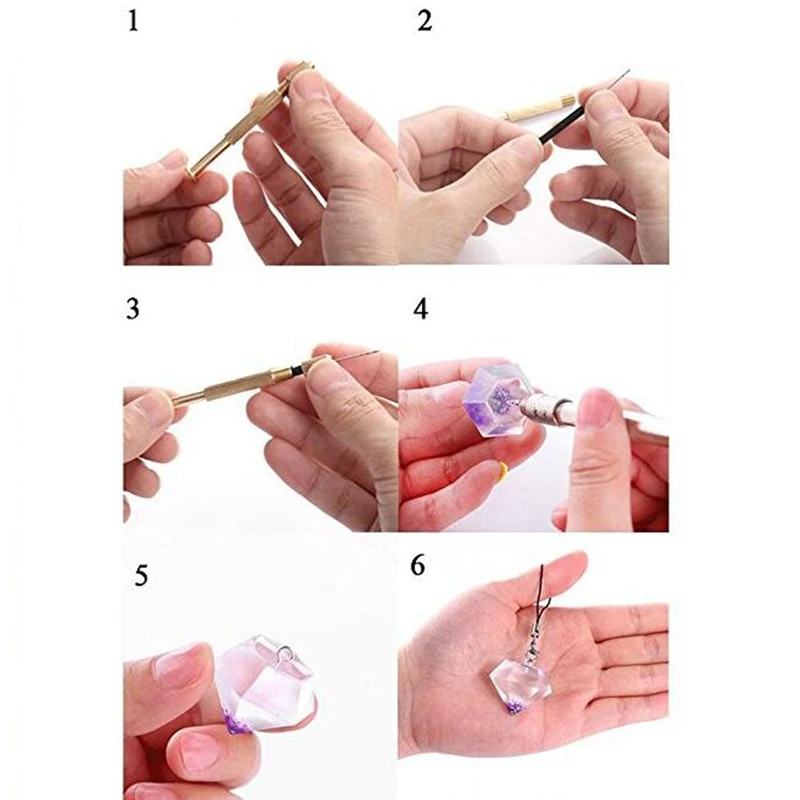 1
2
3
4
5
6