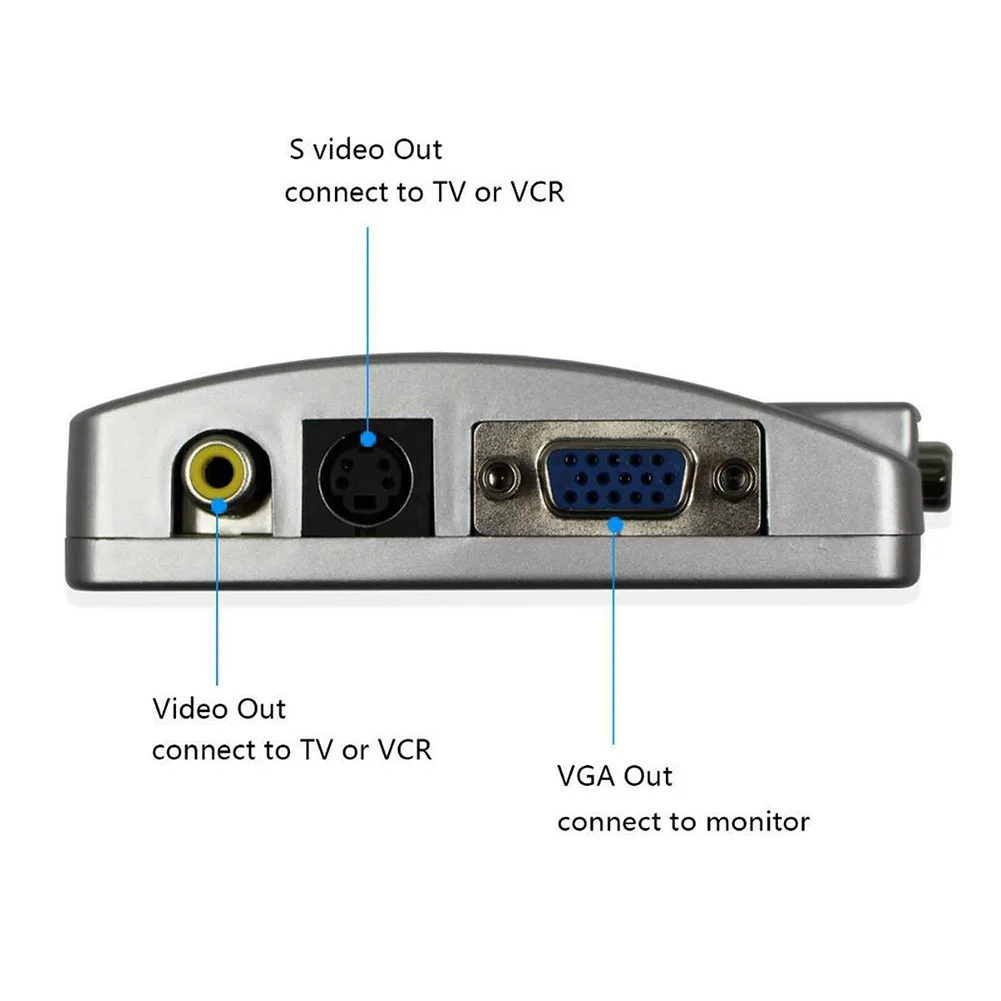 S video Out
connect to TV or VCR

Video Out
connect to TV or VCR

VGA Out
connect to monitor