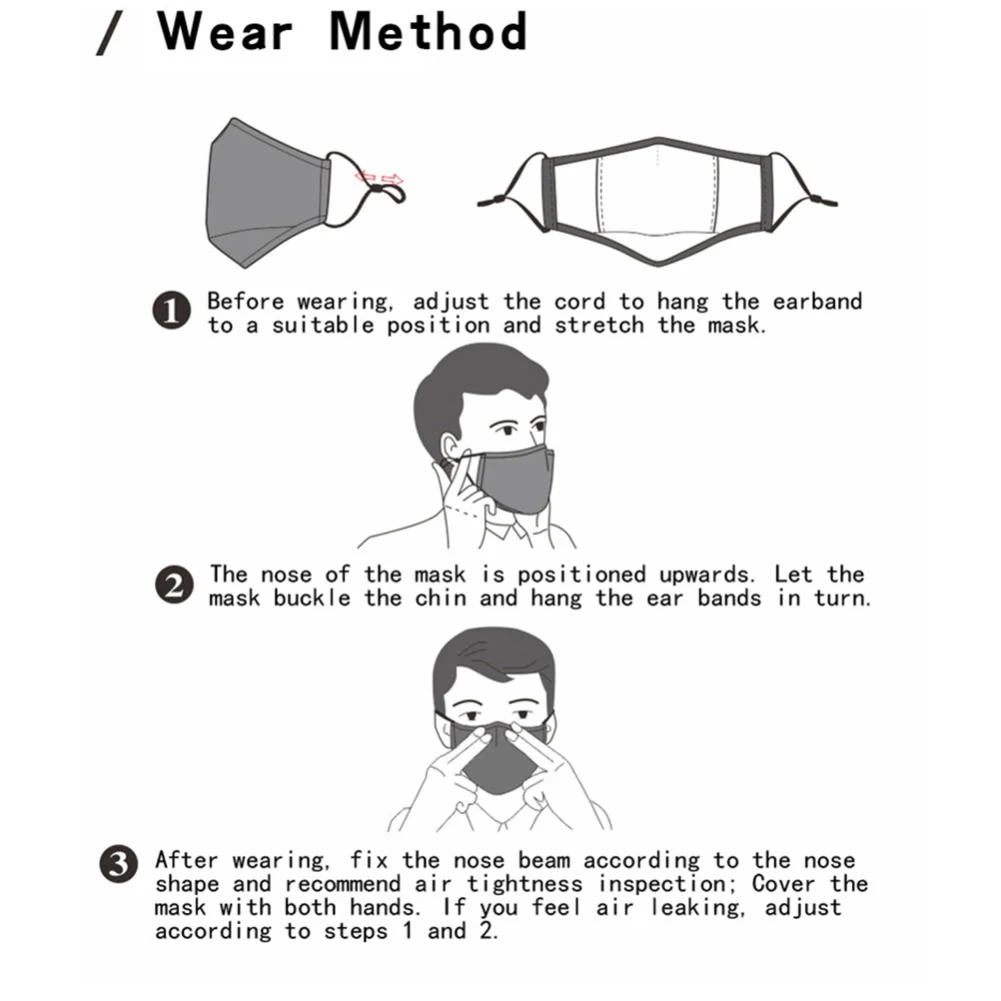 / Wear Method

1 Before wearing, adjust the cord to hang the earband to a suitable position and stretch the mask.

2 The nose of the mask is positioned upwards. Let the mask buckle the chin and hang the ear bands in turn.

3 After wearing, fix the nose beam according to the nose shape and recommend air tightness inspection; Cover the mask with both hands. If you feel air leaking, adjust according to steps 1 and 2.