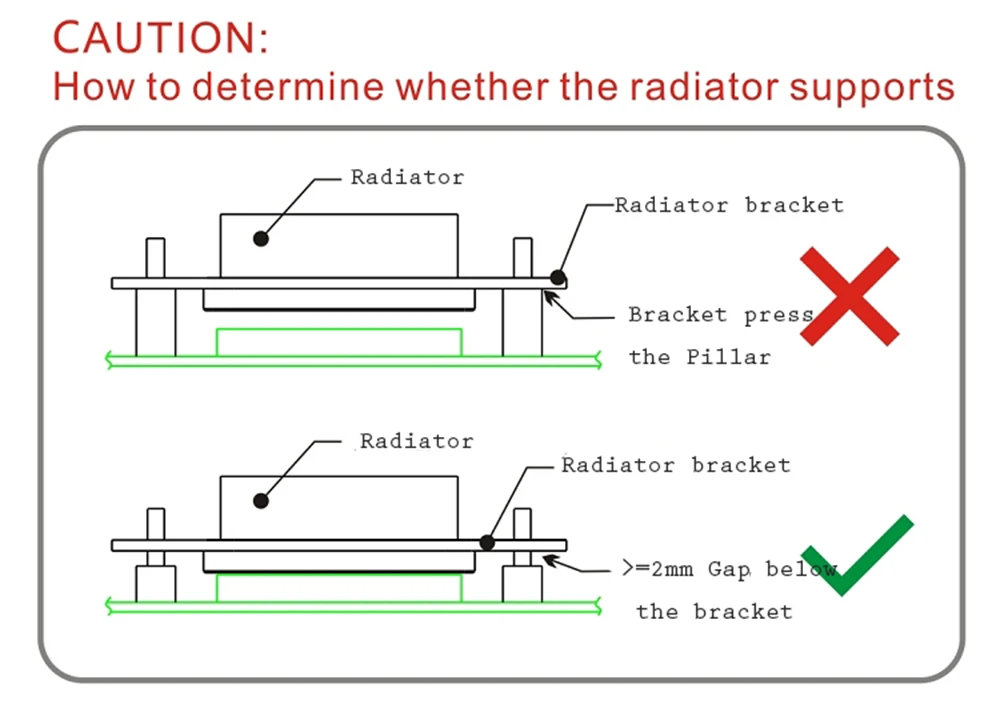 CAUTION:
How to determine whether the radiator supports

Radiator

Radiator bracket

Bracket press the Pillar

Radiator

Radiator bracket

>=2mm Gap below the bracket