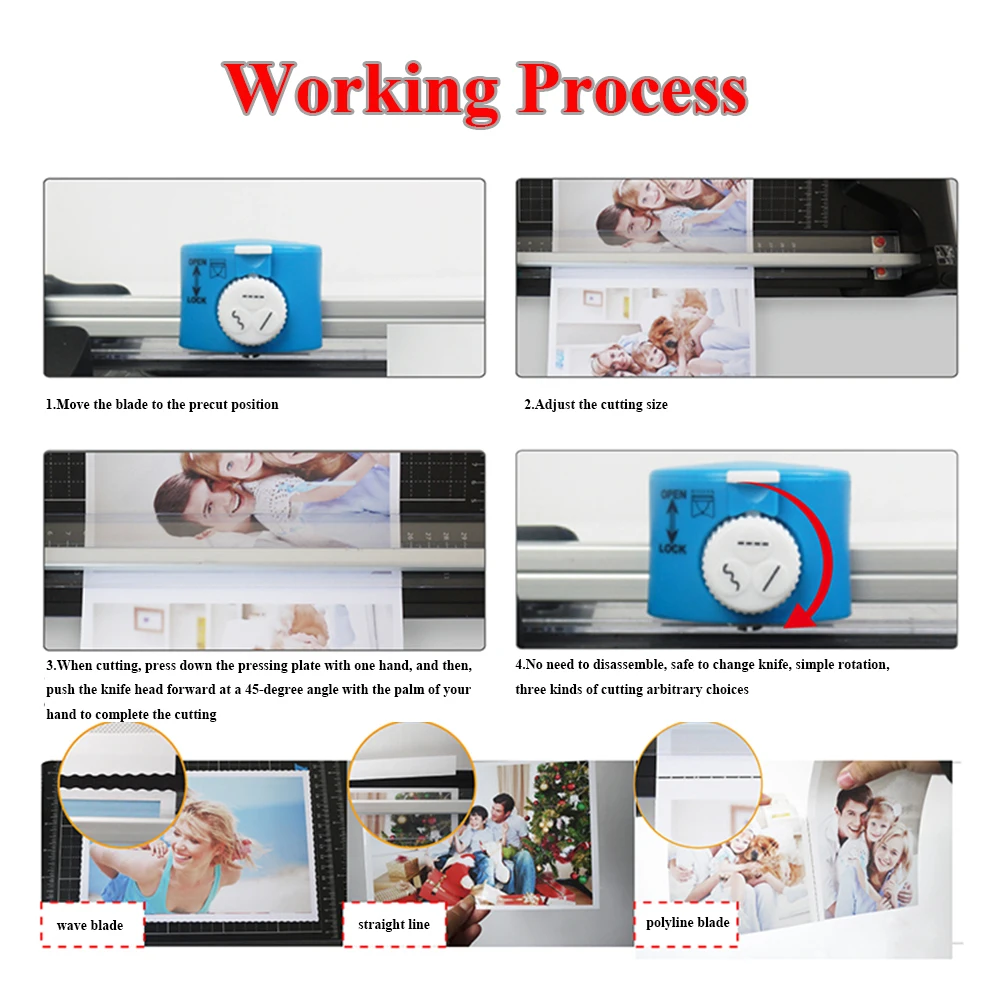 Working Process

OPEN
LOCK

1.Move the blade to the precut position

2.Adjust the cutting size

OPEN
LOCK

3.When cutting, press down the pressing plate with one hand, and then, push the knife head forward at a 45-degree angle with the palm of your hand to complete the cutting

4.No need to disassemble, safe to change knife, simple rotation, three kinds of cutting arbitrary choices

wave blade

straight line

polyline blade