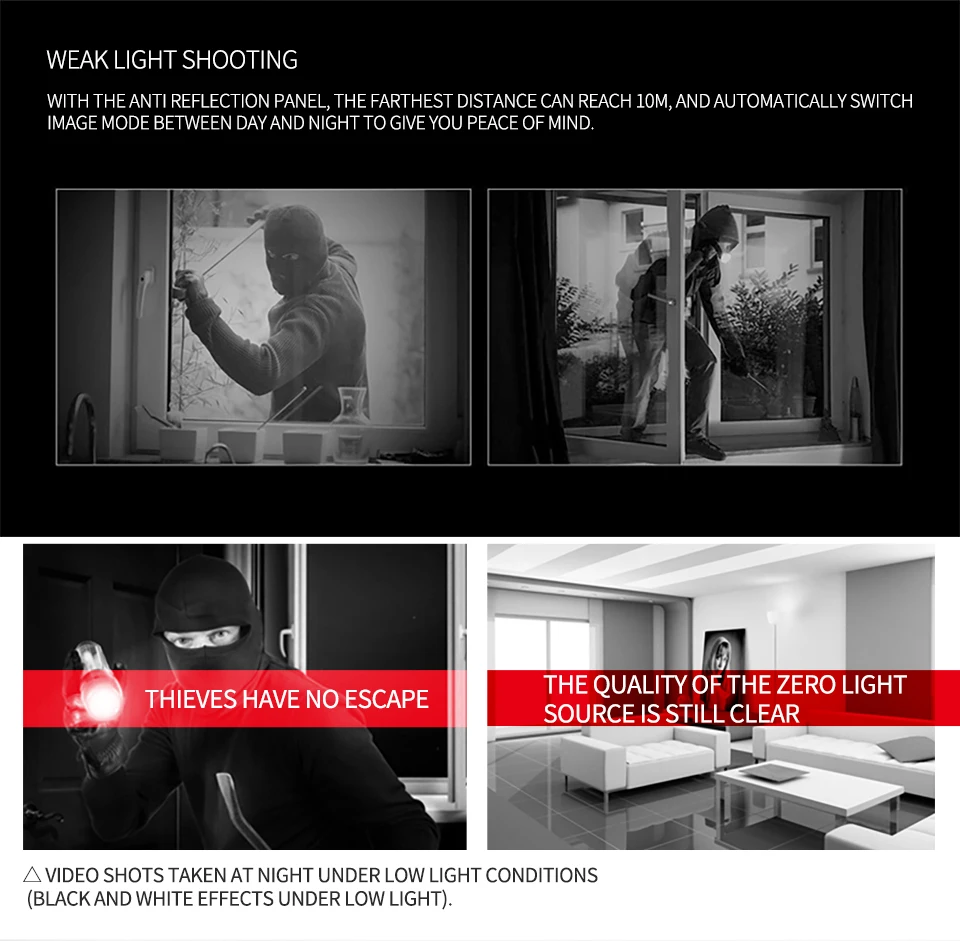 WEAK LIGHT SHOOTING

WITH THE ANTI REFLECTION PANEL, THE FARTHEST DISTANCE CAN REACH 10M, AND AUTOMATICALLY SWITCH IMAGE MODE BETWEEN DAY AND NIGHT TO GIVE YOU PEACE OF MIND.

THIEVES HAVE NO ESCAPE

THE QUALITY OF THE ZERO LIGHT SOURCE IS STILL CLEAR

△ VIDEO SHOTS TAKEN AT NIGHT UNDER LOW LIGHT CONDITIONS (BLACK AND WHITE EFFECTS UNDER LOW LIGHT).