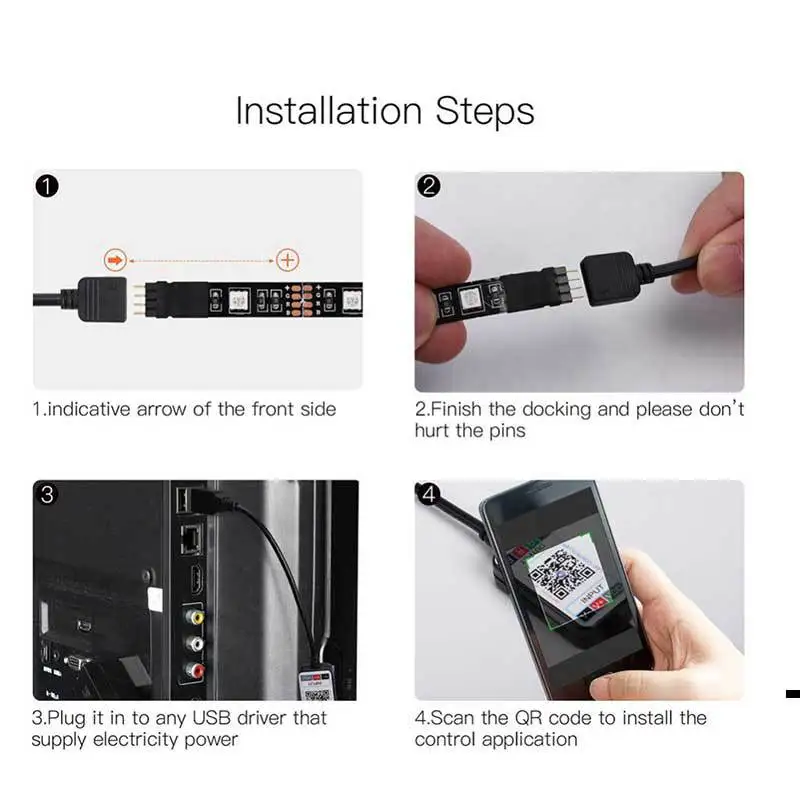 Installation Steps

1

1.indicative arrow of the front side

2

2.Finish the docking and please don't hurt the pins

3

3.Plug it in to any USB driver that supply electricity power

4

INPUT

4.Scan the QR code to install the control application