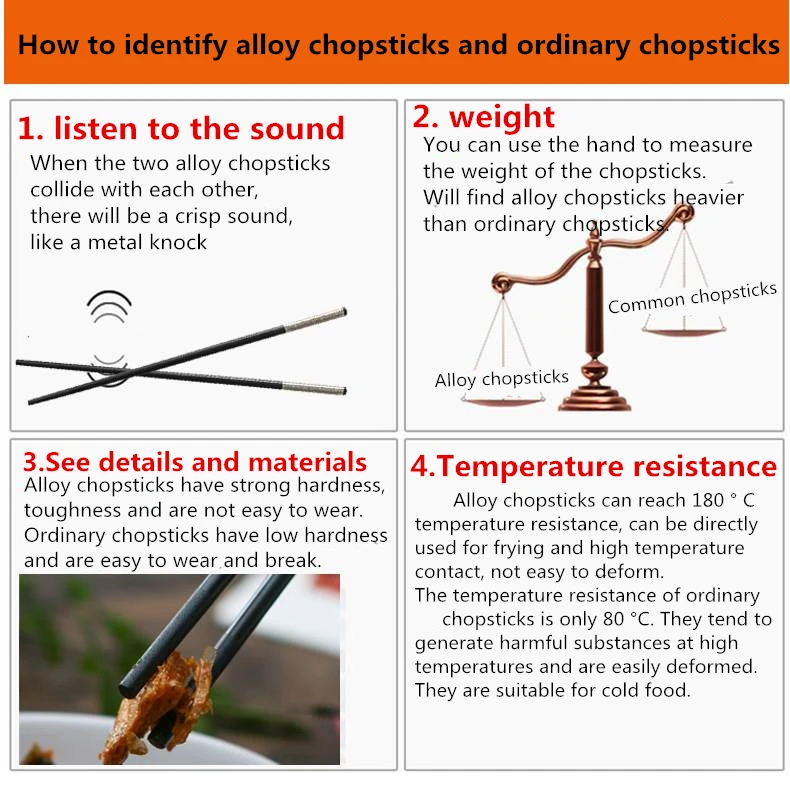 How to identify alloy chopsticks and ordinary chopsticks

1. listen to the sound

When the two alloy chopsticks collide with each other, there will be a crisp sound, like a metal knock

2. weight

You can use the hand to measure the weight of the chopsticks. Will find alloy chopsticks heavier than ordinary chopsticks.

Common chopsticks

Alloy chopsticks

3.See details and materials

Alloy chopsticks have strong hardness, toughness and are not easy to wear. Ordinary chopsticks have low hardness and are easy to wear and break.

4.Temperature resistance

Alloy chopsticks can reach 180 ° C temperature resistance, can be directly used for frying and high temperature contact, not easy to deform.
The temperature resistance of ordinary chopsticks is only 80 °C. They tend to generate harmful substances at high temperatures and are easily deformed. They are suitable for cold food.