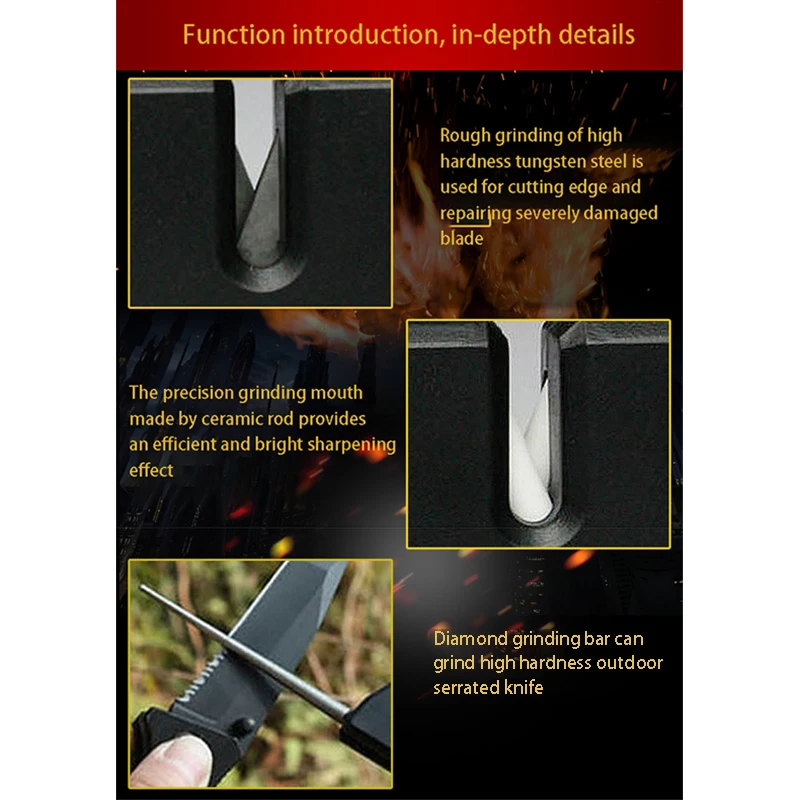 Function introduction, in-depth details

Rough grinding of high hardness tungsten steel is used for cutting edge and repairing severely damaged blade

The precision grinding mouth made by ceramic rod provides an efficient and bright sharpening effect

Diamond grinding bar can grind high hardness outdoor serrated knife