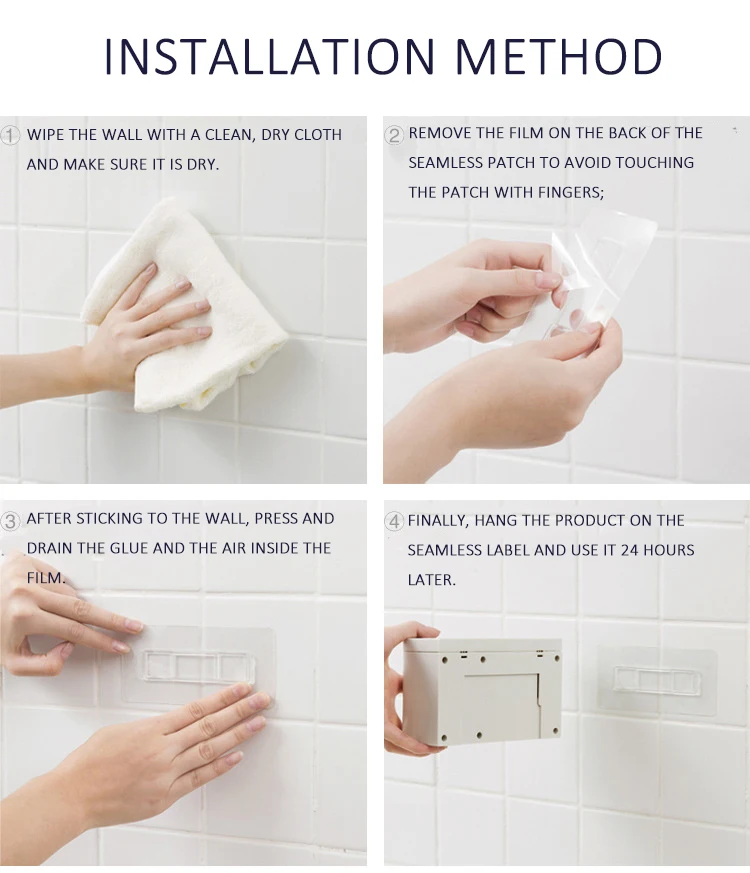 INSTALLATION METHOD

① WIPE THE WALL WITH A CLEAN, DRY CLOTH AND MAKE SURE IT IS DRY.

② REMOVE THE FILM ON THE BACK OF THE SEAMLESS PATCH TO AVOID TOUCHING THE PATCH WITH FINGERS;

③ AFTER STICKING TO THE WALL, PRESS AND DRAIN THE GLUE AND THE AIR INSIDE THE FILM.

④ FINALLY, HANG THE PRODUCT ON THE SEAMLESS LABEL AND USE IT 24 HOURS LATER.