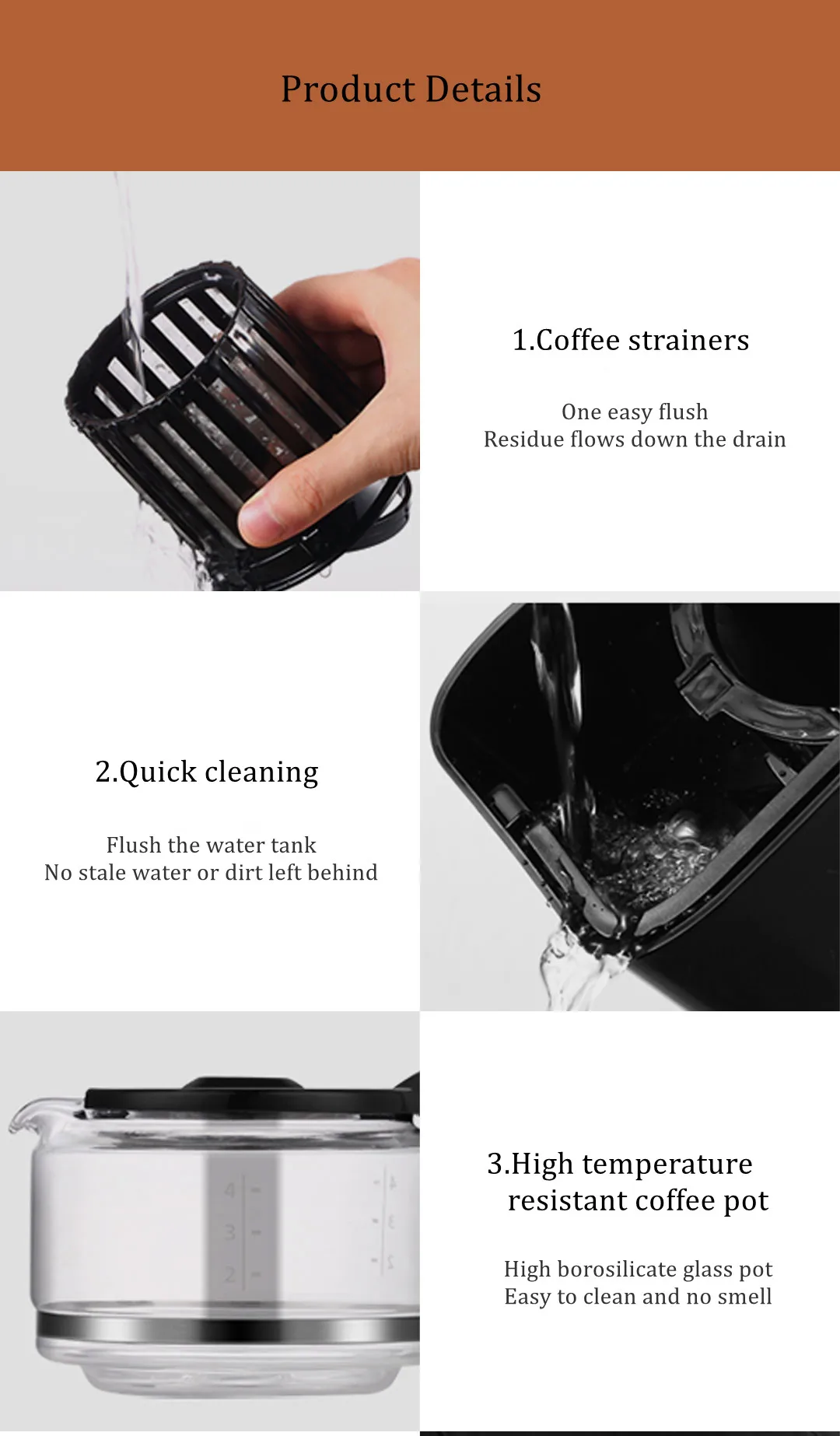 Product Details

1.Coffee strainers

One easy flush
Residue flows down the drain

2.Quick cleaning

Flush the water tank
No stale water or dirt left behind

4
3
2

3.High temperature resistant coffee pot

High borosilicate glass pot
Easy to clean and no smell