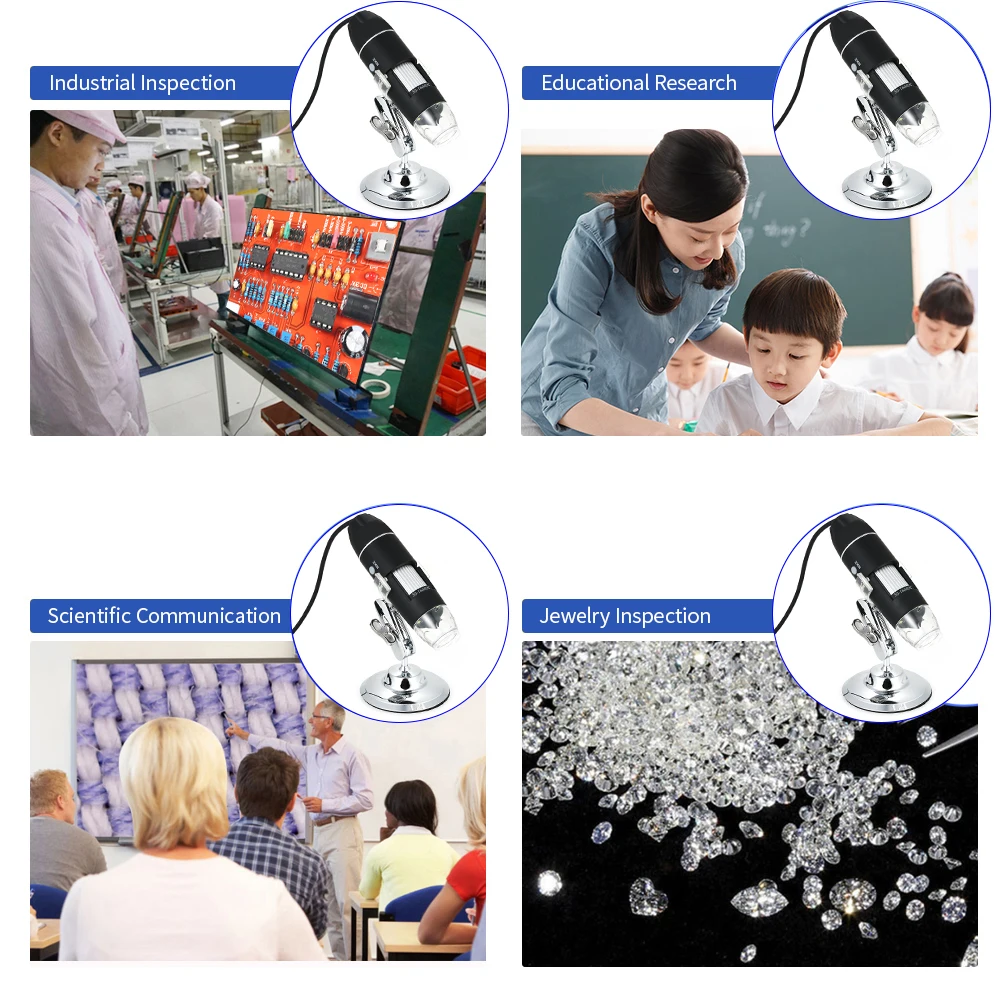 Industrial Inspection

Educational Research

Scientific Communication

Jewelry Inspection