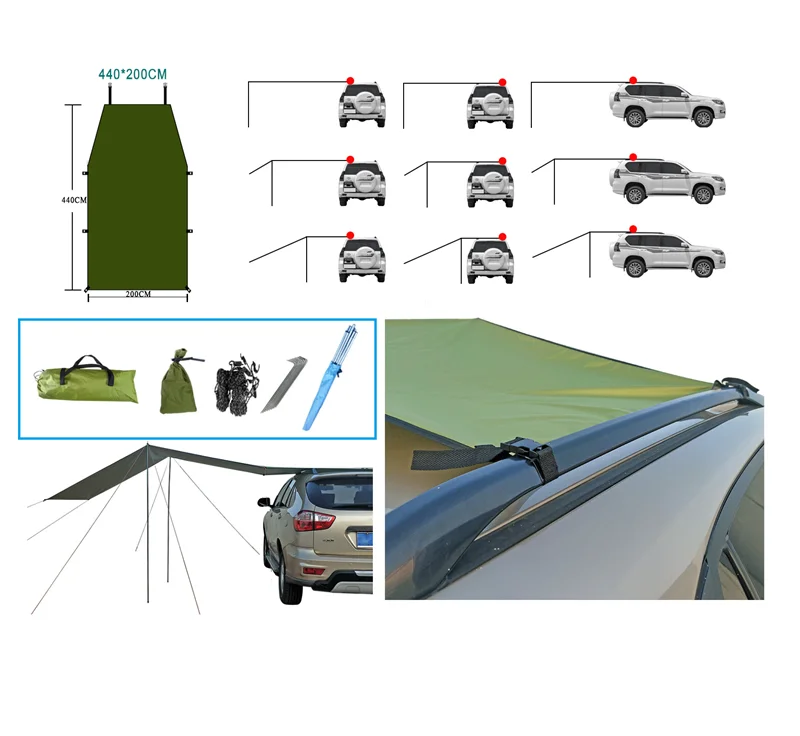 440*200CM

440CM

200CM