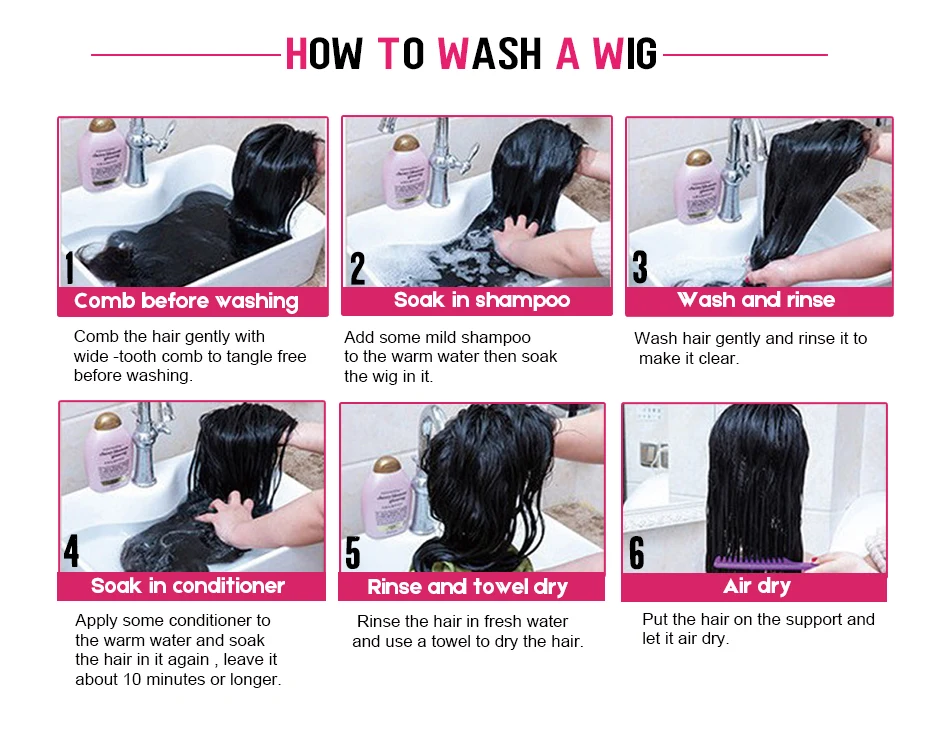 HOW TO WASH A WIG

1
Comb before washing
Comb the hair gently with wide -tooth comb to tangle free before washing.

2
Soak in shampoo
Add some mild shampoo to the warm water then soak the wig in it.

3
Wash and rinse
Wash hair gently and rinse it to make it clear.

4
Soak in conditioner
Apply some conditioner to the warm water and soak the hair in it again , leave it about 10 minutes or longer.

5
Rinse and towel dry
Rinse the hair in fresh water and use a towel to dry the hair.

6
Air dry
Put the hair on the support and let it air dry.