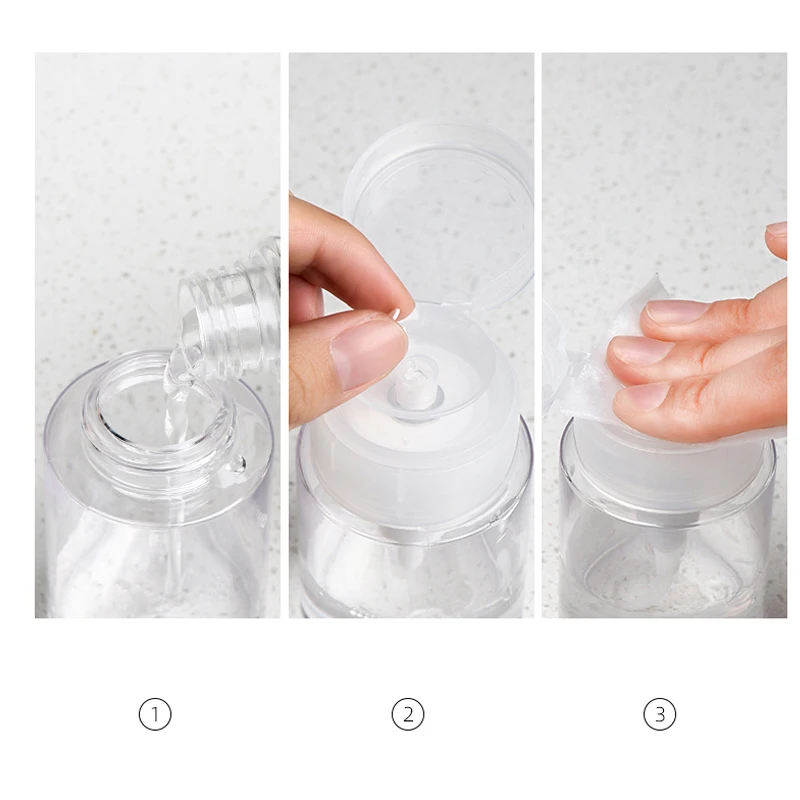 ① ② ③