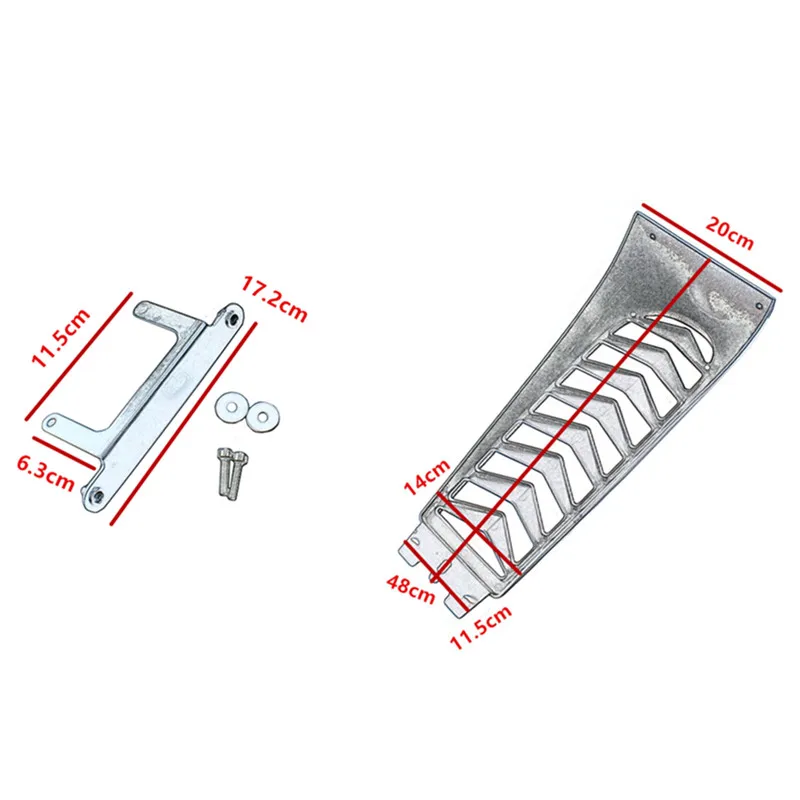 11.5cm
17.2cm
6.3cm
20cm
14cm
48cm
11.5cm