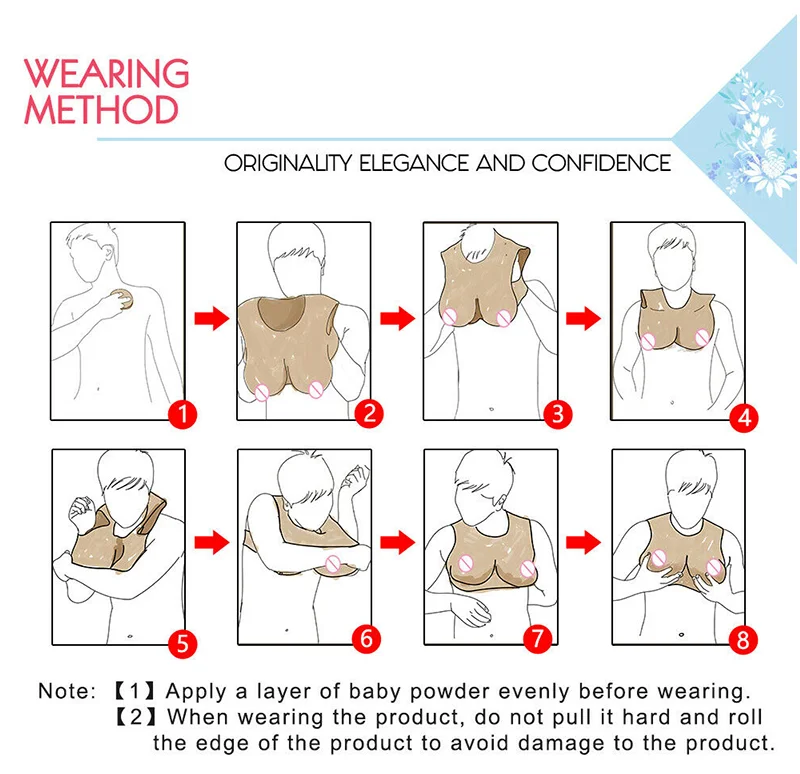 WEARING METHOD

ORIGINALITY ELEGANCE AND CONFIDENCE

1

2

3

4

5

6

7

8

Note: 【1】Apply a layer of baby powder evenly before wearing.
【2】When wearing the product, do not pull it hard and roll the edge of the product to avoid damage to the product.