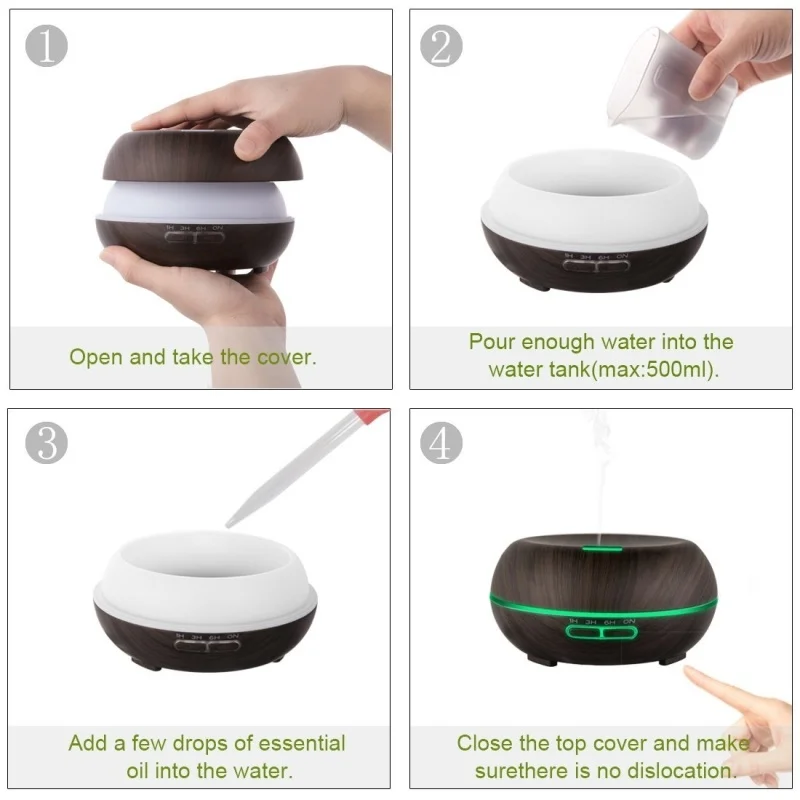 1

1H 3H 6H ON

Open and take the cover.

2

1H 3H 6H ON

Pour enough water into the water tank(max:500ml).

3

1H 3H 6H ON

Add a few drops of essential oil into the water.

4

1H 3H 6H ON

Close the top cover and make surethere is no dislocation.