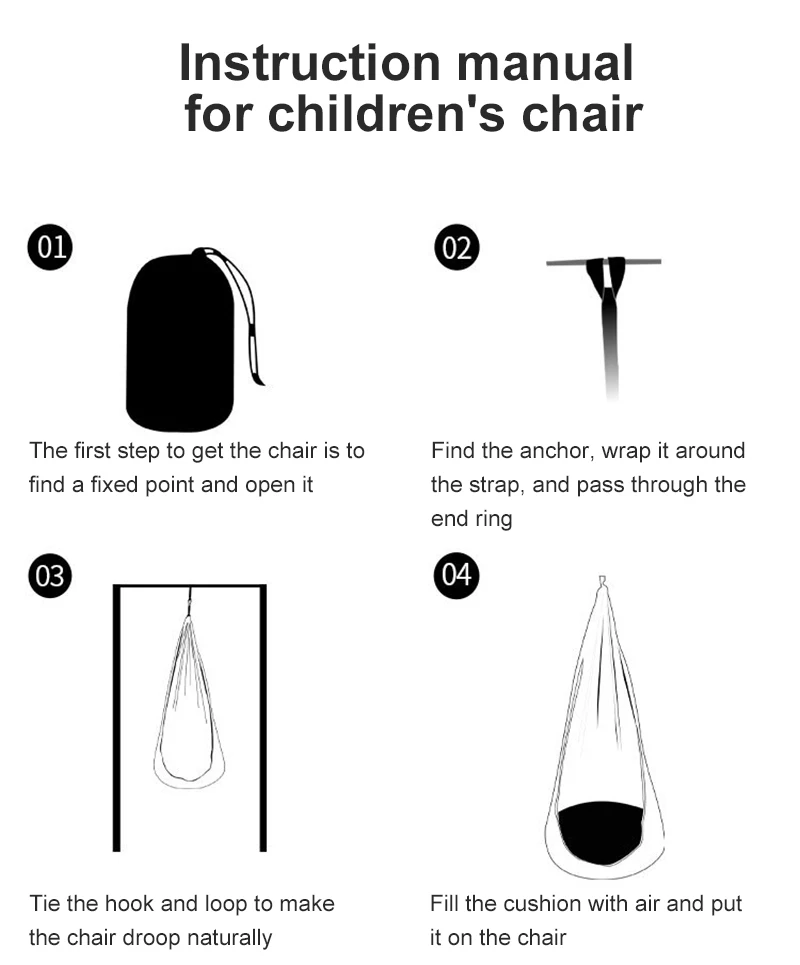 Instruction manual for children's chair

01

The first step to get the chair is to find a fixed point and open it

02

Find the anchor, wrap it around the strap, and pass through the end ring

03

Tie the hook and loop to make the chair droop naturally

04

Fill the cushion with air and put it on the chair