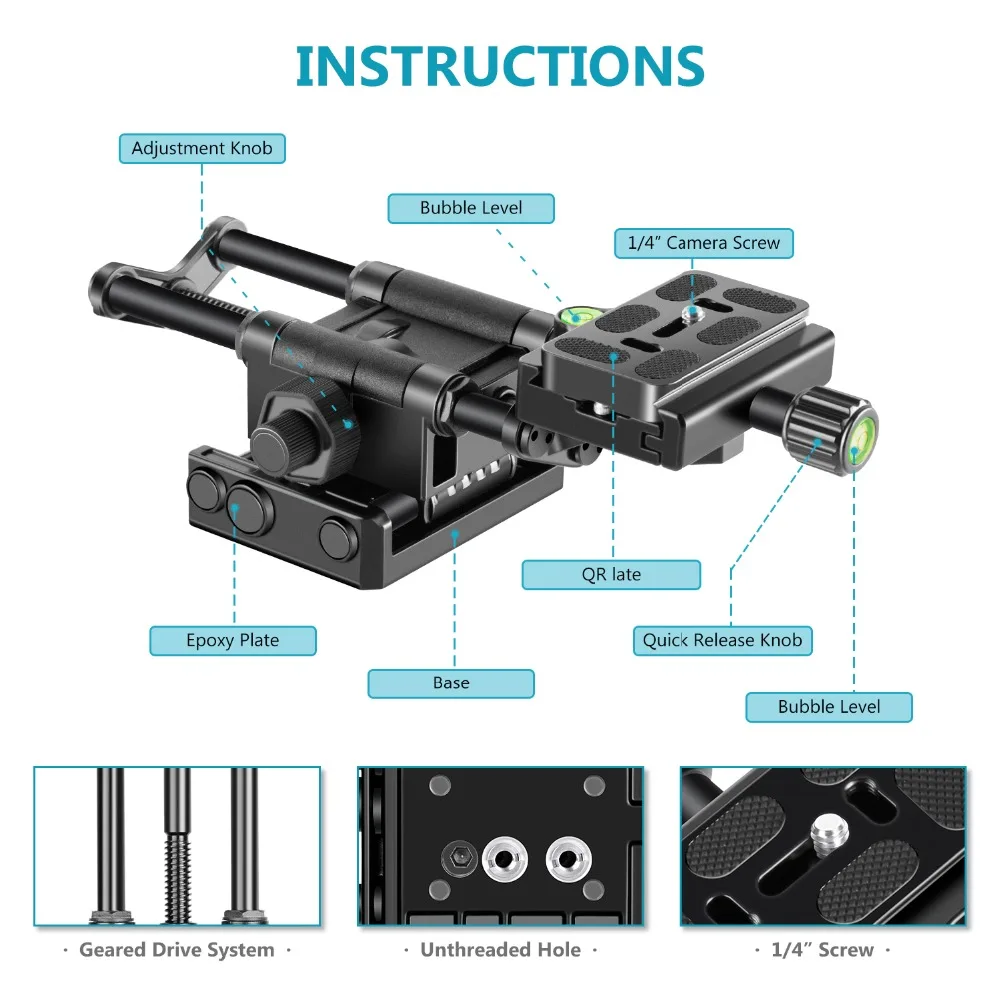 INSTRUCTIONS

Adjustment Knob

Bubble Level

1/4" Camera Screw

QR late

Epoxy Plate

Quick Release Knob

Base

Bubble Level

· Geared Drive System ·

· Unthreaded Hole ·

· 1/4" Screw ·