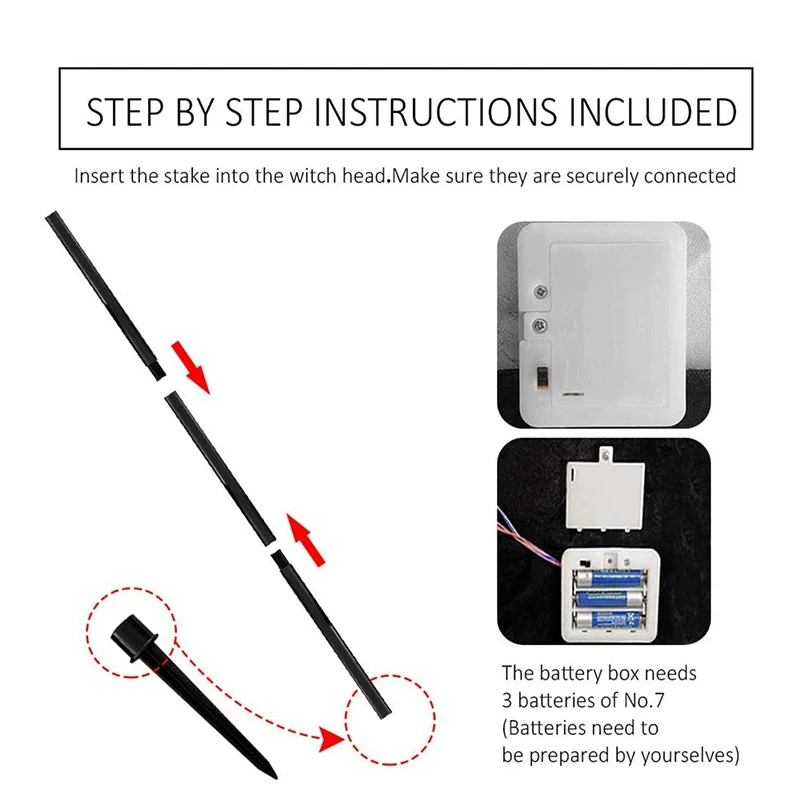 STEP BY STEP INSTRUCTIONS INCLUDED

Insert the stake into the witch head.Make sure they are securely connected

The battery box needs 3 batteries of No.7 (Batteries need to be prepared by yourselves)