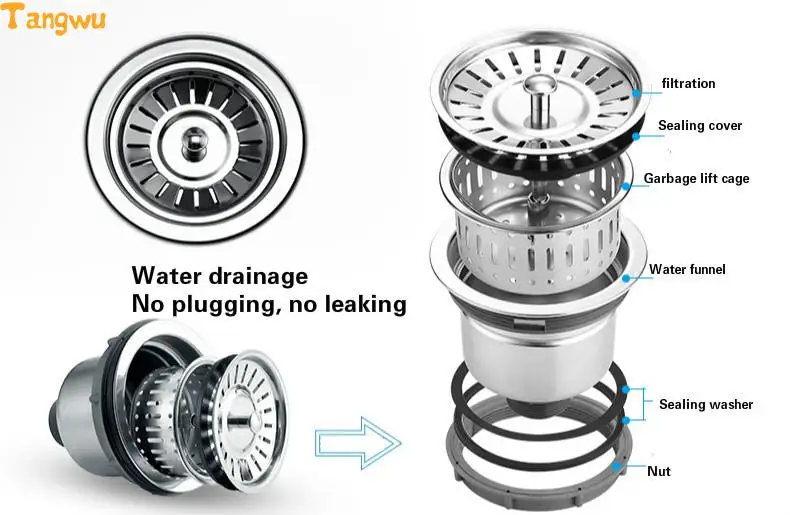 Tangwu

Water drainage
No plugging, no leaking

filtration
Sealing cover
Garbage lift cage
Water funnel
Sealing washer
Nut