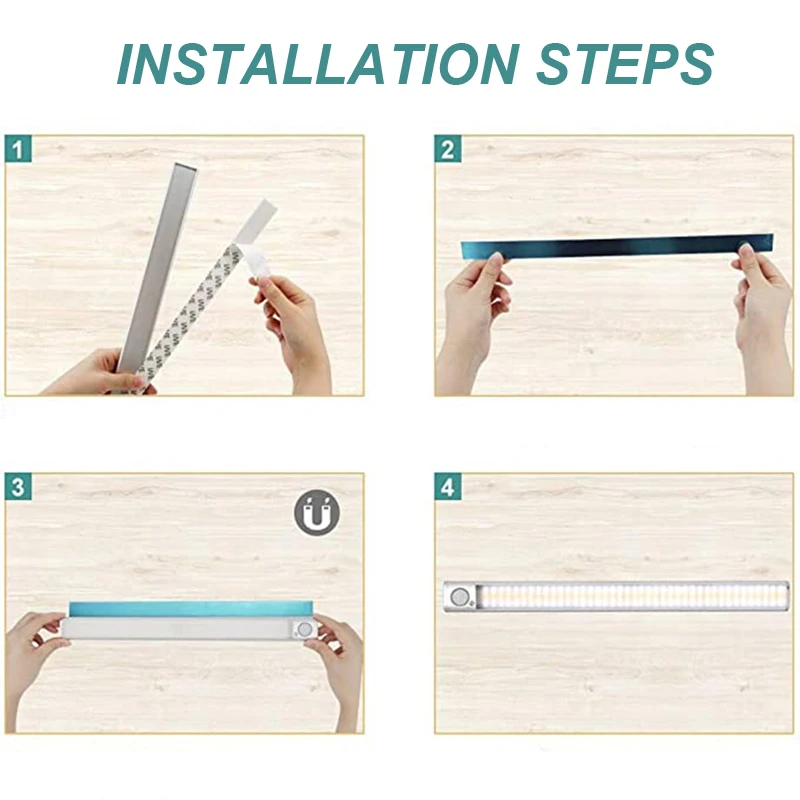 INSTALLATION STEPS

1

2

3

4