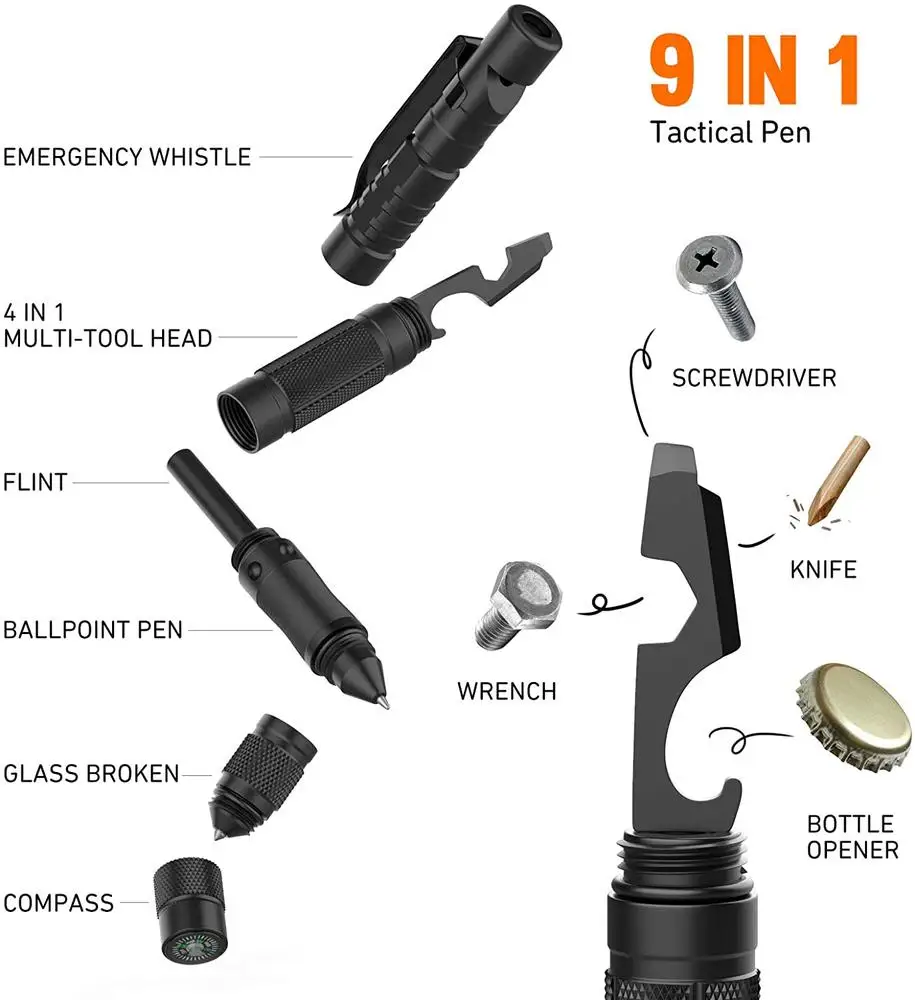 9 IN 1
Tactical Pen

EMERGENCY WHISTLE

4 IN 1
MULTI-TOOL HEAD

FLINT

BALLPOINT PEN

GLASS BROKEN

COMPASS

SCREWDRIVER

KNIFE

WRENCH

BOTTLE
OPENER