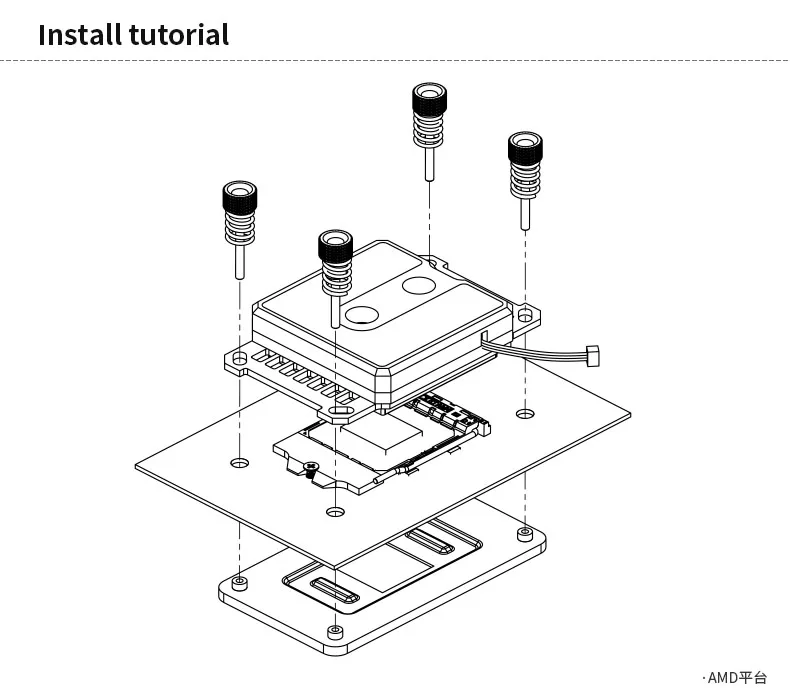 Install tutorial

·AMD平台