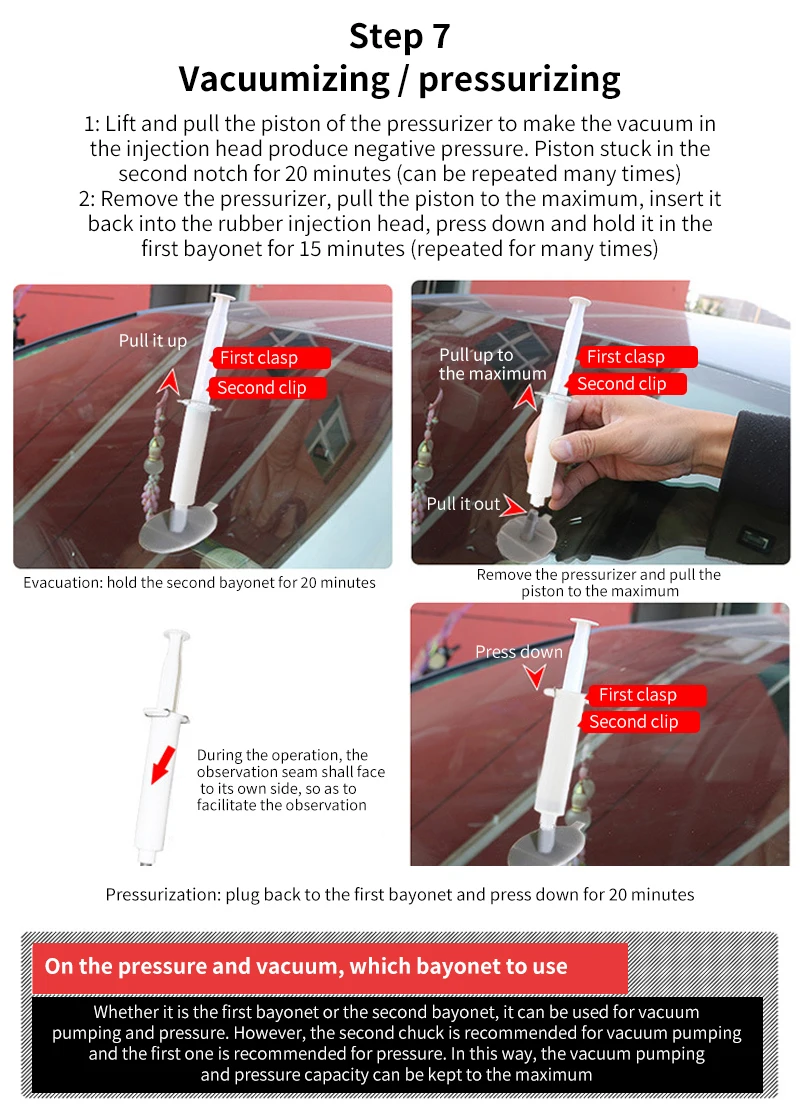 Step 7
Vacuumizing / pressurizing

1: Lift and pull the piston of the pressurizer to make the vacuum in the injection head produce negative pressure. Piston stuck in the second notch for 20 minutes (can be repeated many times)
2: Remove the pressurizer, pull the piston to the maximum, insert it back into the rubber injection head, press down and hold it in the first bayonet for 15 minutes (repeated for many times)

Pull it up
First clasp
Second clip

Evacuation: hold the second bayonet for 20 minutes

Pull up to the maximum
First clasp
Second clip
Pull it out

Remove the pressurizer and pull the piston to the maximum

During the operation, the observation seam shall face to its own side, so as to facilitate the observation

Press down
First clasp
Second clip

Pressurization: plug back to the first bayonet and press down for 20 minutes

On the pressure and vacuum, which bayonet to use

Whether it is the first bayonet or the second bayonet, it can be used for vacuum pumping and pressure. However, the second chuck is recommended for vacuum pumping and the first one is recommended for pressure. In this way, the vacuum pumping and pressure capacity can be kept to the maximum