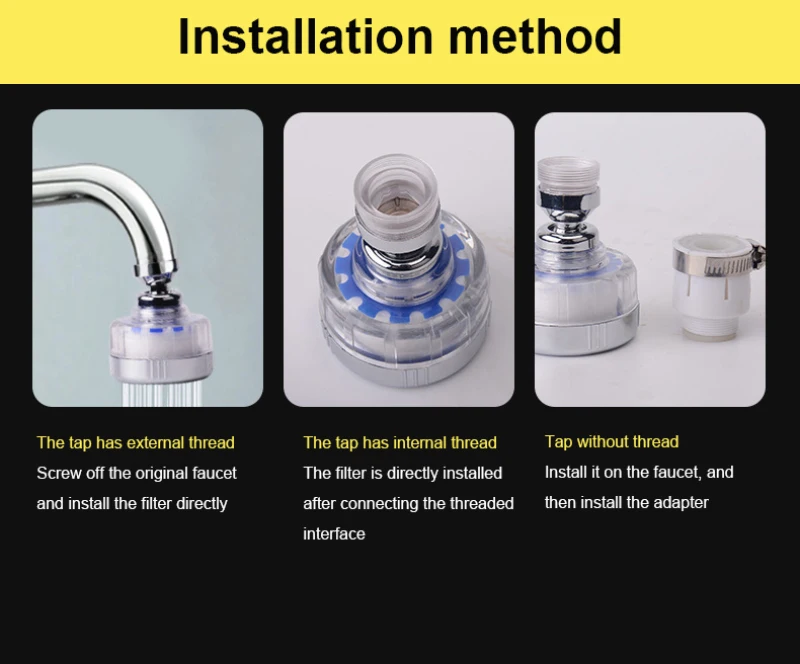 Installation method

The tap has external thread
Screw off the original faucet and install the filter directly

The tap has internal thread
The filter is directly installed after connecting the threaded interface

Tap without thread
Install it on the faucet, and then install the adapter