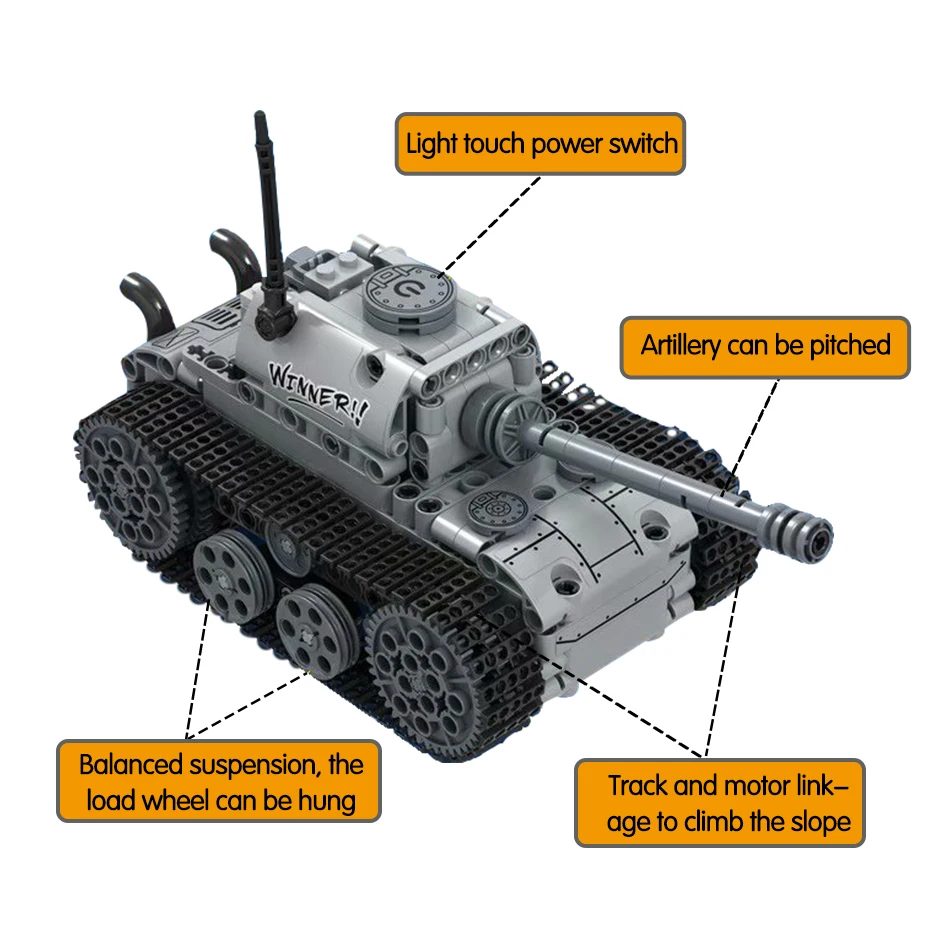 Light touch power switch

Artillery can be pitched

WINNER!!

Balanced suspension, the load wheel can be hung

Track and motor linkage to climb the slope