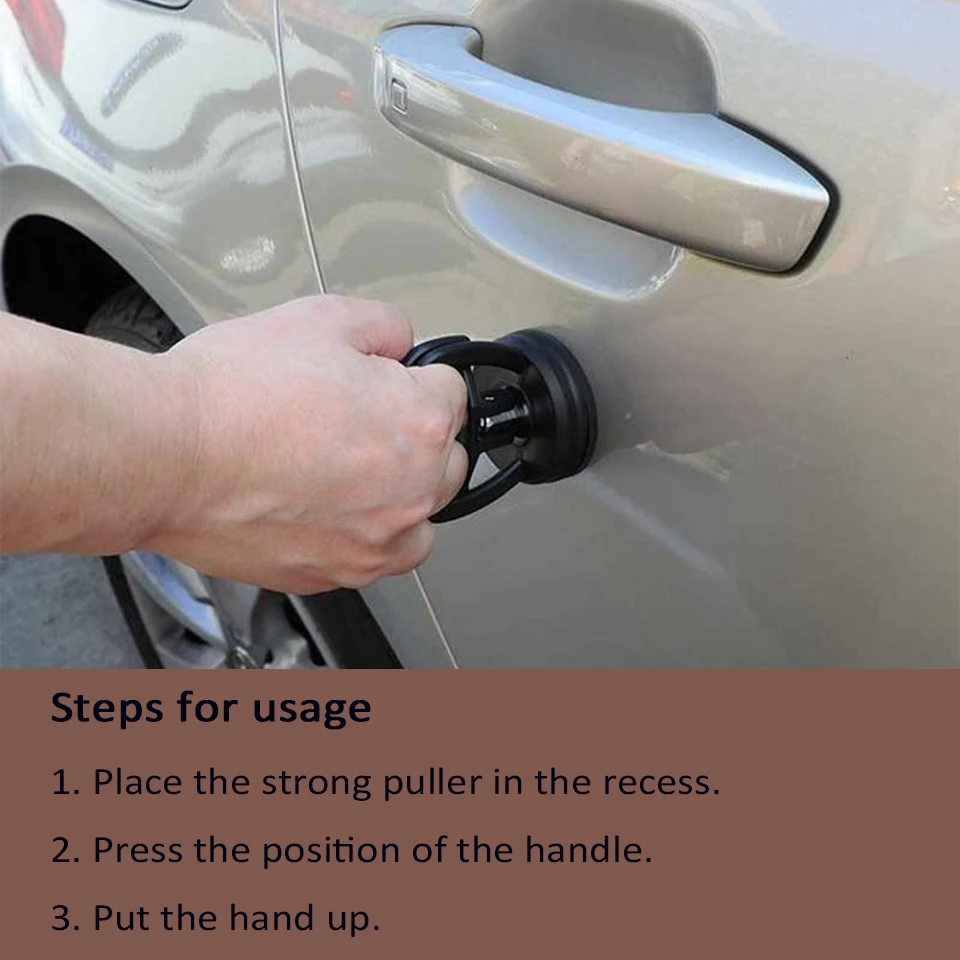 Steps for usage

1. Place the strong puller in the recess.

2. Press the position of the handle.

3. Put the hand up.