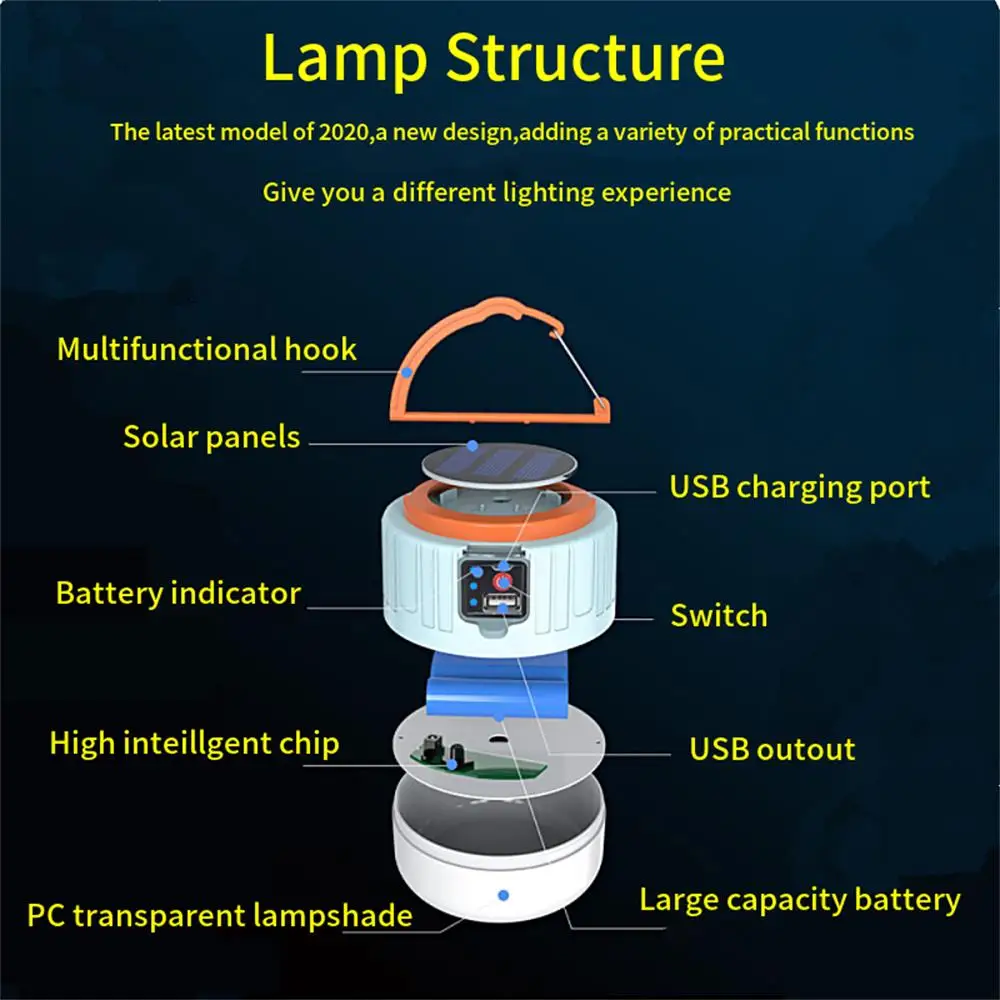 Lamp Structure

The latest model of 2020,a new design,adding a variety of practical functions

Give you a different lighting experience

Multifunctional hook

Solar panels

USB charging port

Battery indicator

Switch

High inteillgent chip

USB outout

PC transparent lampshade

Large capacity battery