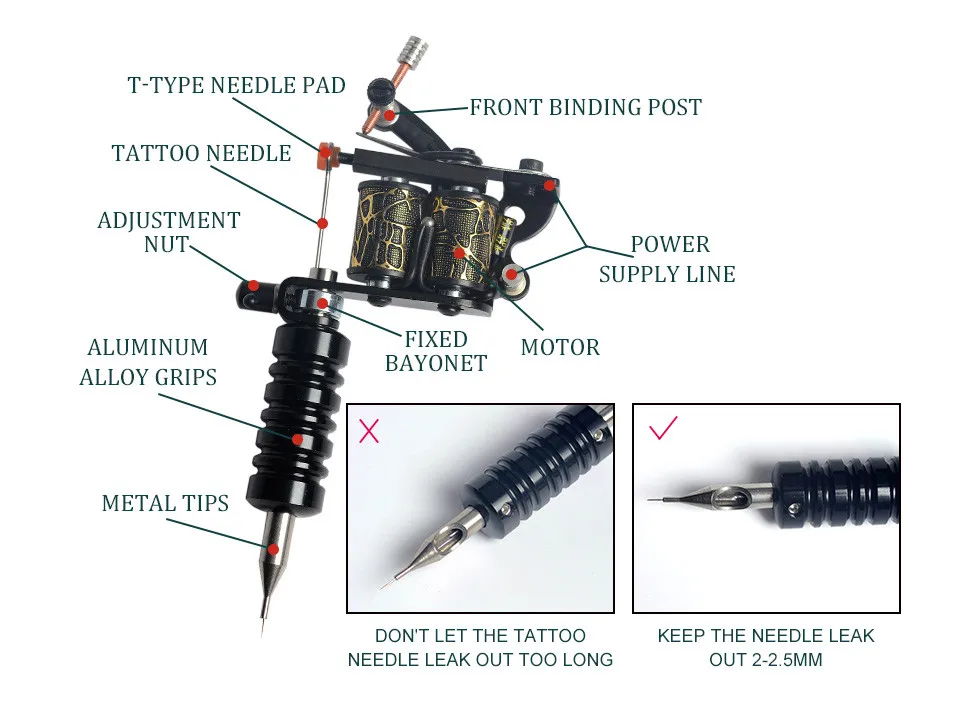 T-TYPE NEEDLE PAD
FRONT BINDING POST
TATTOO NEEDLE
ADJUSTMENT NUT
POWER SUPPLY LINE
FIXED BAYONET
MOTOR
ALUMINUM ALLOY GRIPS
METAL TIPS

DON'T LET THE TATTOO NEEDLE LEAK OUT TOO LONG

KEEP THE NEEDLE LEAK OUT 2-2.5MM