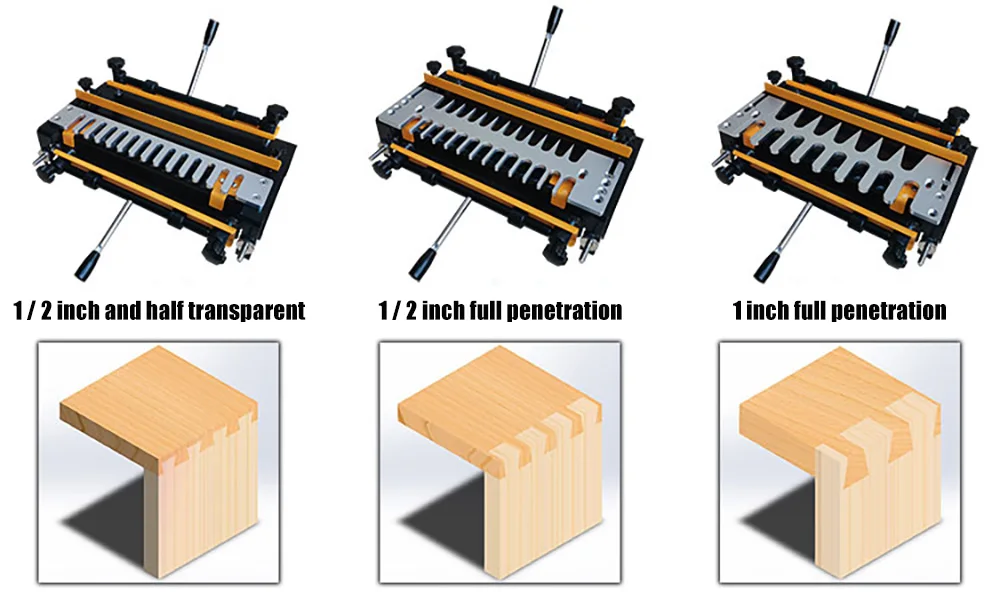 1 / 2 inch and half transparent

1 / 2 inch full penetration

1 inch full penetration