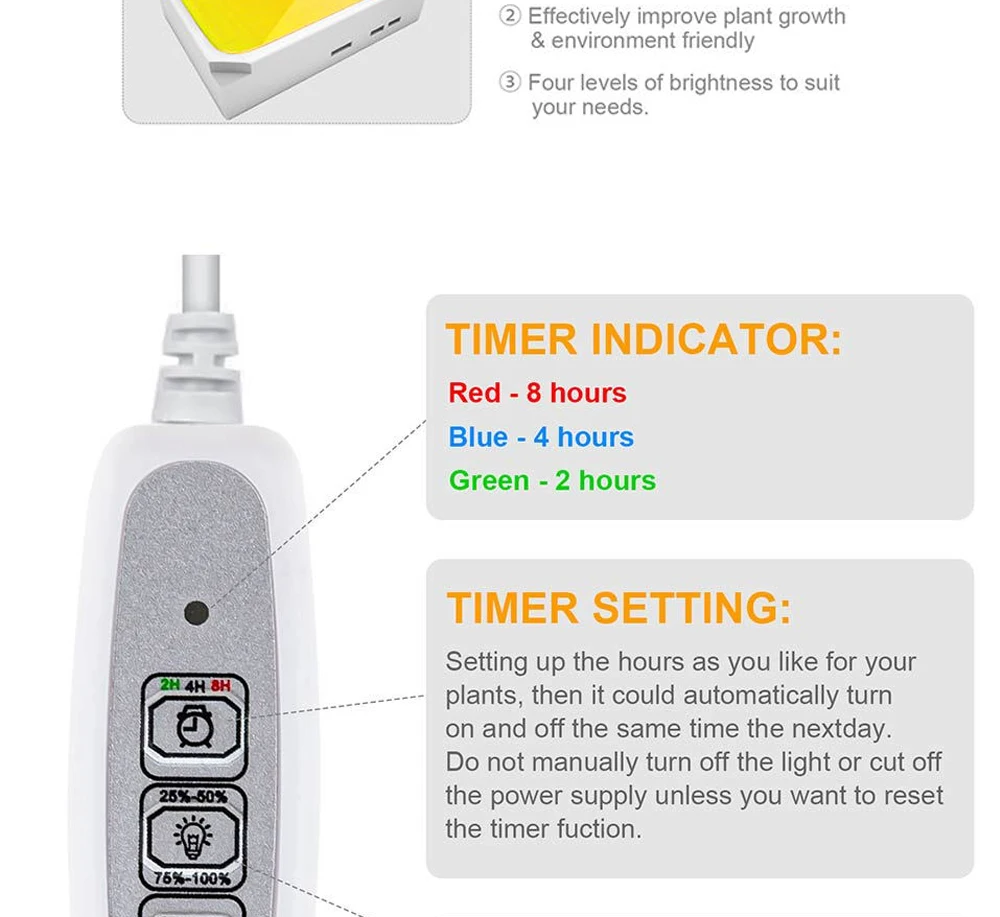 ② Effectively improve plant growth & environment friendly

③ Four levels of brightness to suit your needs.

TIMER INDICATOR:

Red - 8 hours

Blue - 4 hours

Green - 2 hours

TIMER SETTING:

Setting up the hours as you like for your plants, then it could automatically turn on and off the same time the nextday. Do not manually turn off the light or cut off the power supply unless you want to reset the timer fuction.

2H 4H 8H

25%-50%

75%-100%