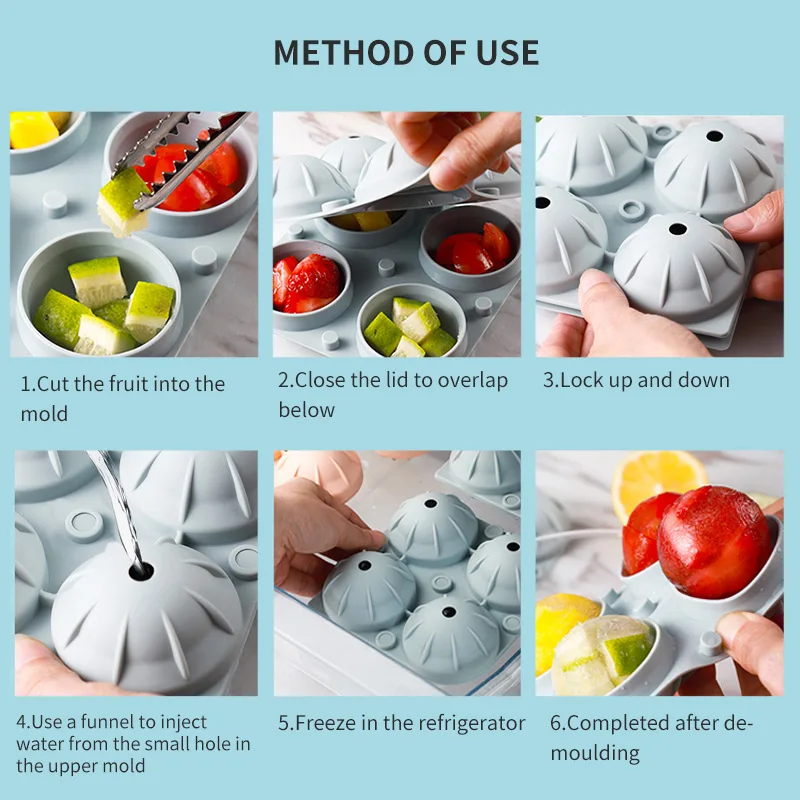 METHOD OF USE

1.Cut the fruit into the mold

2.Close the lid to overlap below

3.Lock up and down

4.Use a funnel to inject water from the small hole in the upper mold

5.Freeze in the refrigerator

6.Completed after demoulding