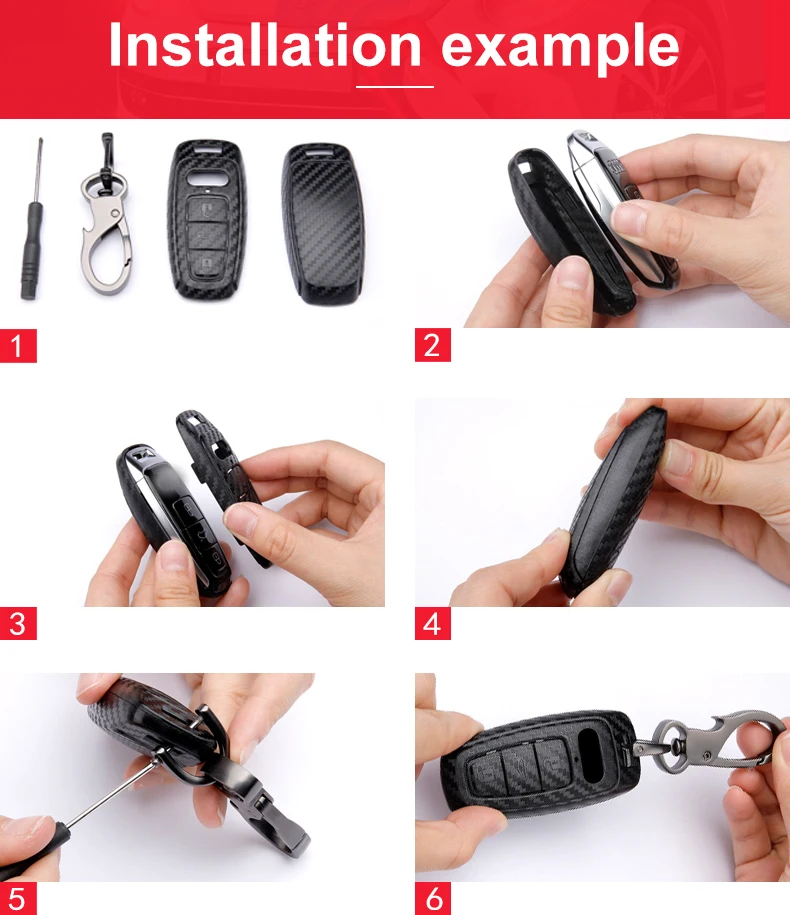 Installation example

1

2

3

4

5

6