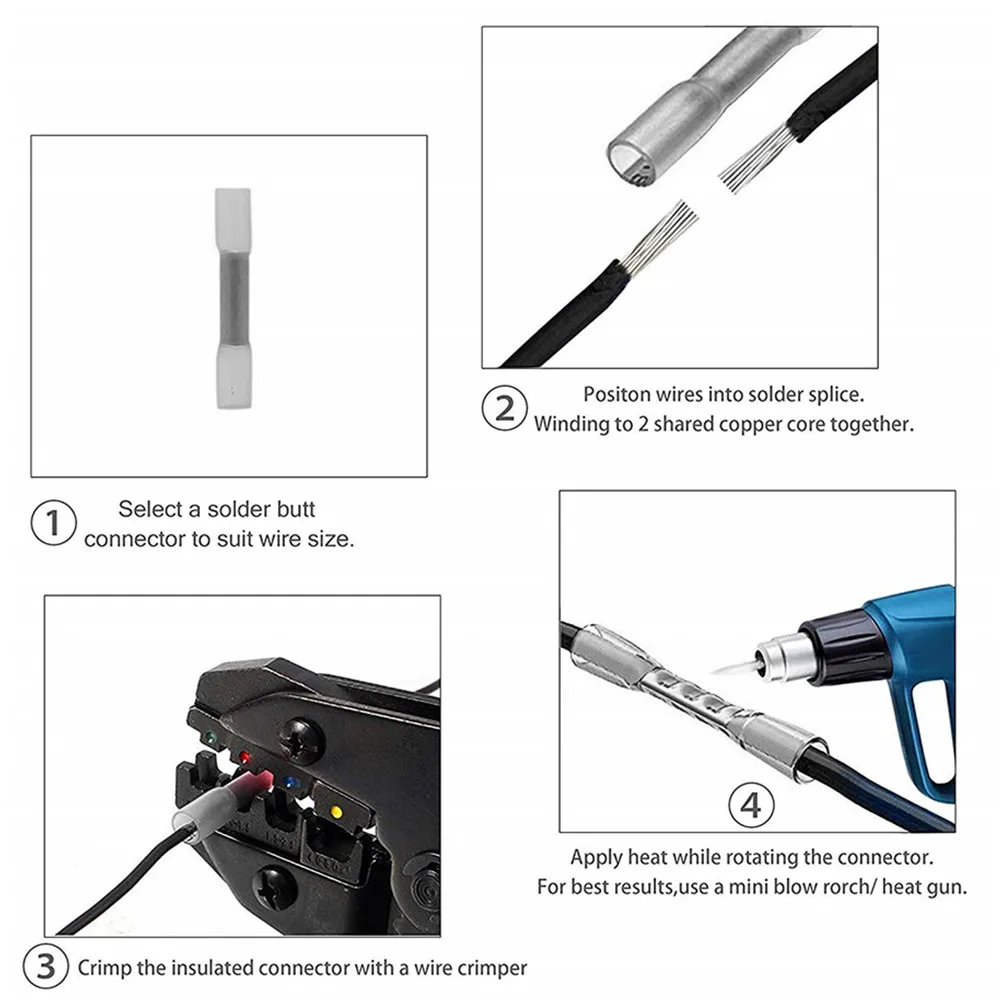 2
Positon wires into solder splice.
Winding to 2 shared copper core together.

1
Select a solder butt connector to suit wire size.

4

Apply heat while rotating the connector.
For best results,use a mini blow rorch/ heat gun.

3
Crimp the insulated connector with a wire crimper