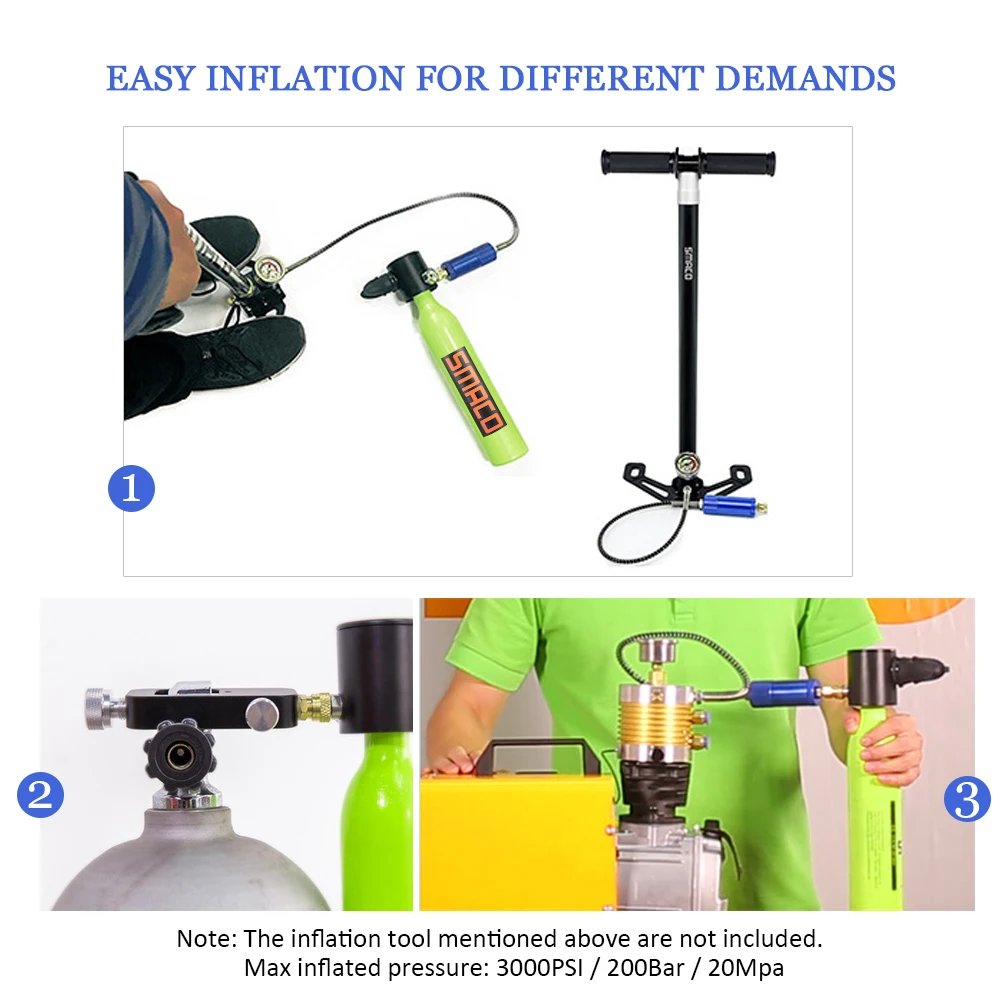 EASY INFLATION FOR DIFFERENT DEMANDS

SMACO

SMACO

1

2

3

Note: The inflation tool mentioned above are not included.
Max inflated pressure: 3000PSI / 200Bar / 20Mpa