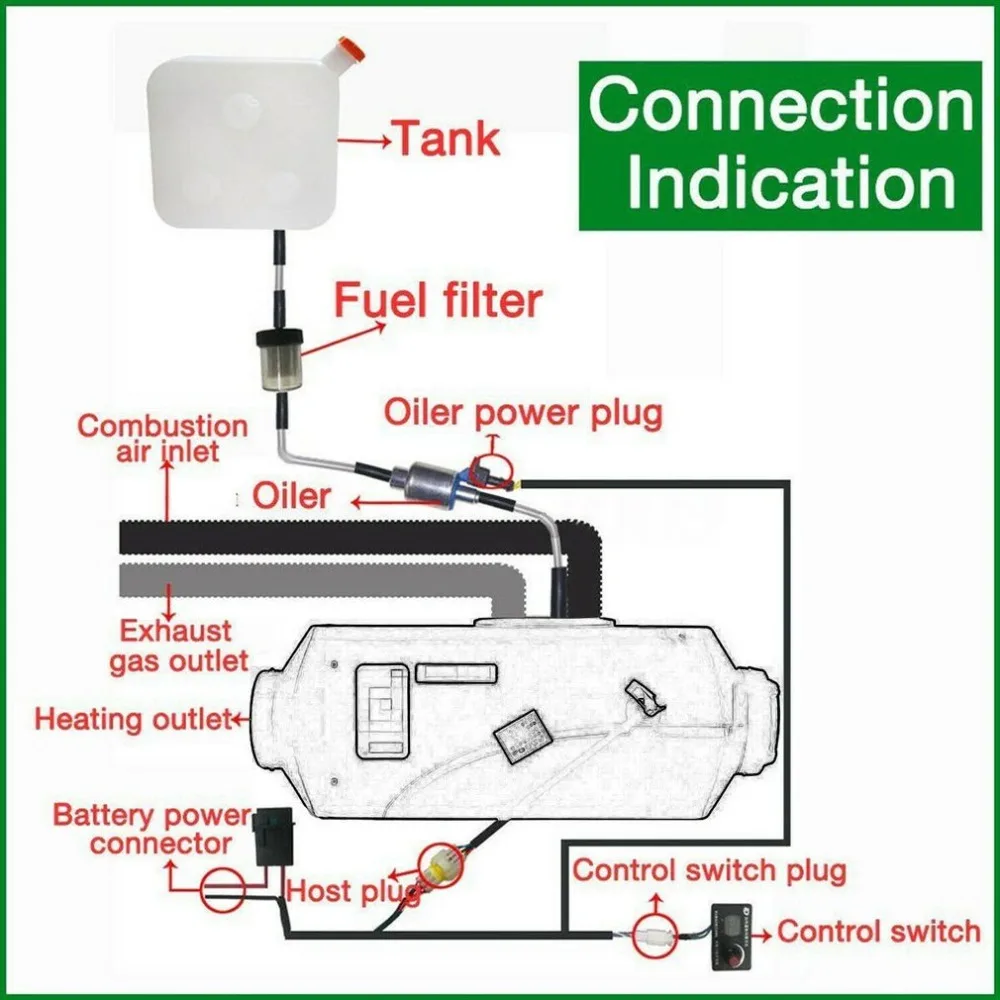 Connection Indication

Tank

Fuel filter

Oiler power plug

Combustion air inlet

Oiler

Exhaust gas outlet

Heating outlet

Battery power connector

Host plug

Control switch plug

Control switch