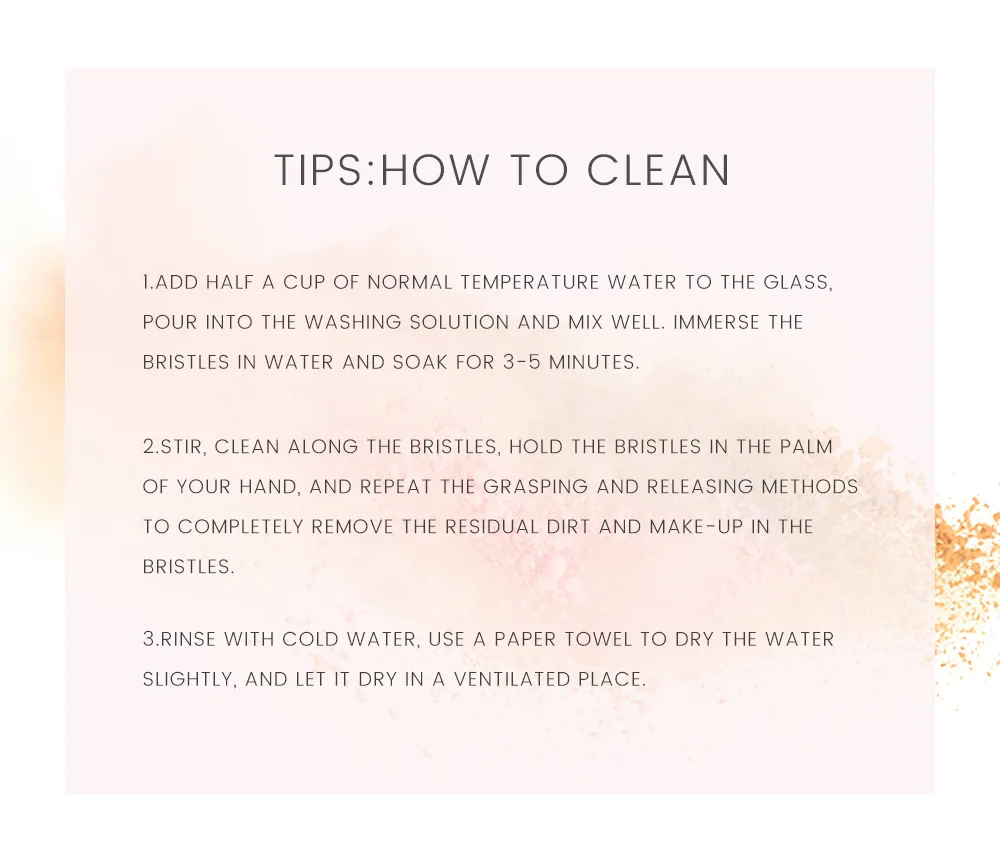 TIPS:HOW TO CLEAN

1.ADD HALF A CUP OF NORMAL TEMPERATURE WATER TO THE GLASS, POUR INTO THE WASHING SOLUTION AND MIX WELL. IMMERSE THE BRISTLES IN WATER AND SOAK FOR 3-5 MINUTES.

2.STIR, CLEAN ALONG THE BRISTLES, HOLD THE BRISTLES IN THE PALM OF YOUR HAND, AND REPEAT THE GRASPING AND RELEASING METHODS TO COMPLETELY REMOVE THE RESIDUAL DIRT AND MAKE-UP IN THE BRISTLES.

3.RINSE WITH COLD WATER, USE A PAPER TOWEL TO DRY THE WATER SLIGHTLY, AND LET IT DRY IN A VENTILATED PLACE.