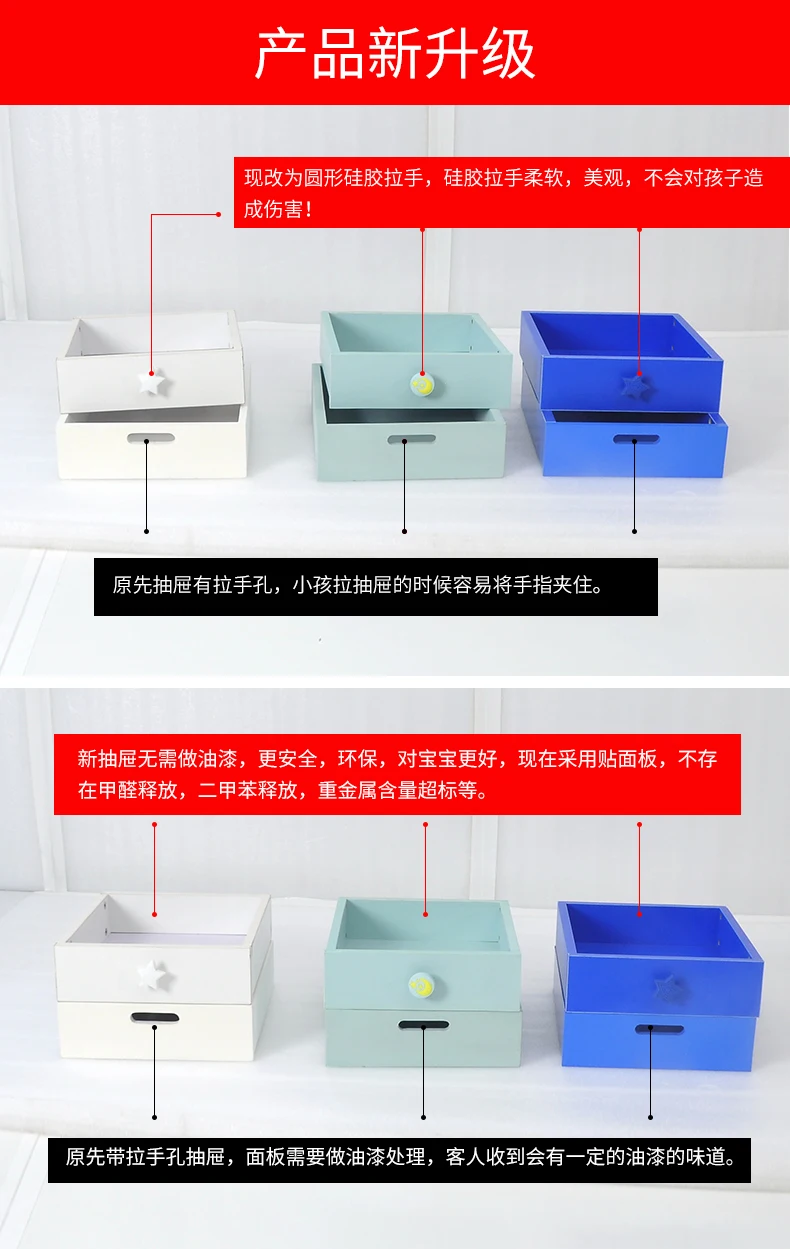 产品新升级

现改为圆形硅胶拉手，硅胶拉手柔软，美观，不会对孩子造成伤害！

原先抽屉有拉手孔，小孩拉抽屉的时候容易将手指夹住。

新抽屉无需做油漆，更安全，环保，对宝宝更好，现在采用贴面板，不存在甲醛释放，二甲苯释放，重金属含量超标等。

原先带拉手孔抽屉，面板需要做油漆处理，客人收到会有一定的油漆的味道。