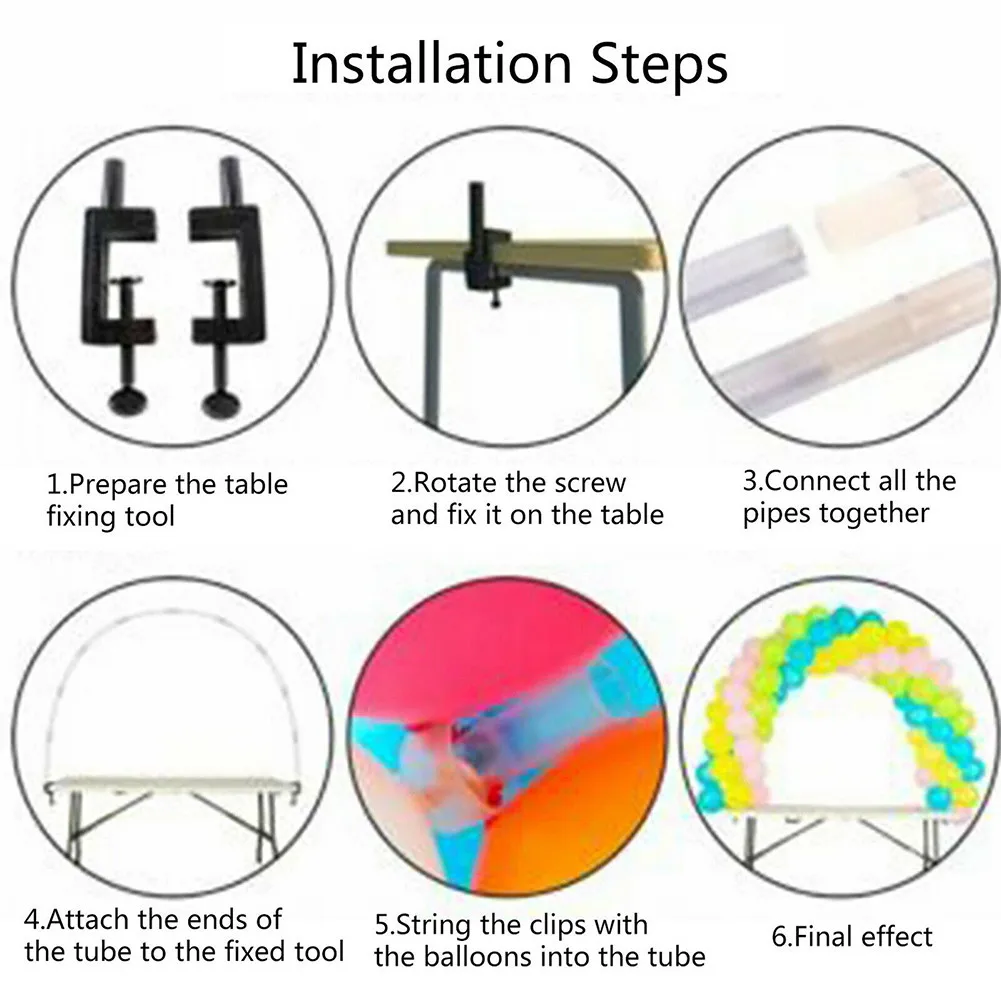 Installation Steps

1.Prepare the table fixing tool

2.Rotate the screw and fix it on the table

3.Connect all the pipes together

4.Attach the ends of the tube to the fixed tool

5.String the clips with the balloons into the tube

6.Final effect