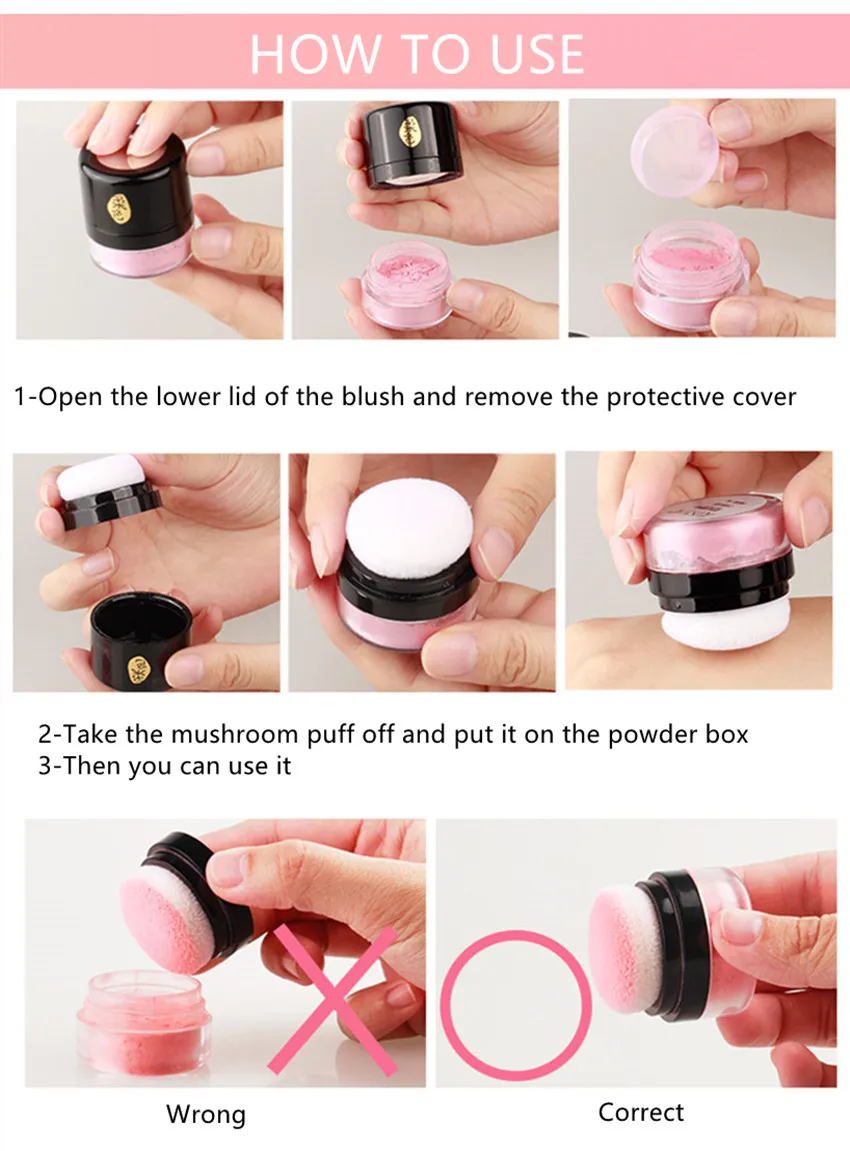 HOW TO USE

1-Open the lower lid of the blush and remove the protective cover

2-Take the mushroom puff off and put it on the powder box
3-Then you can use it

Wrong

Correct