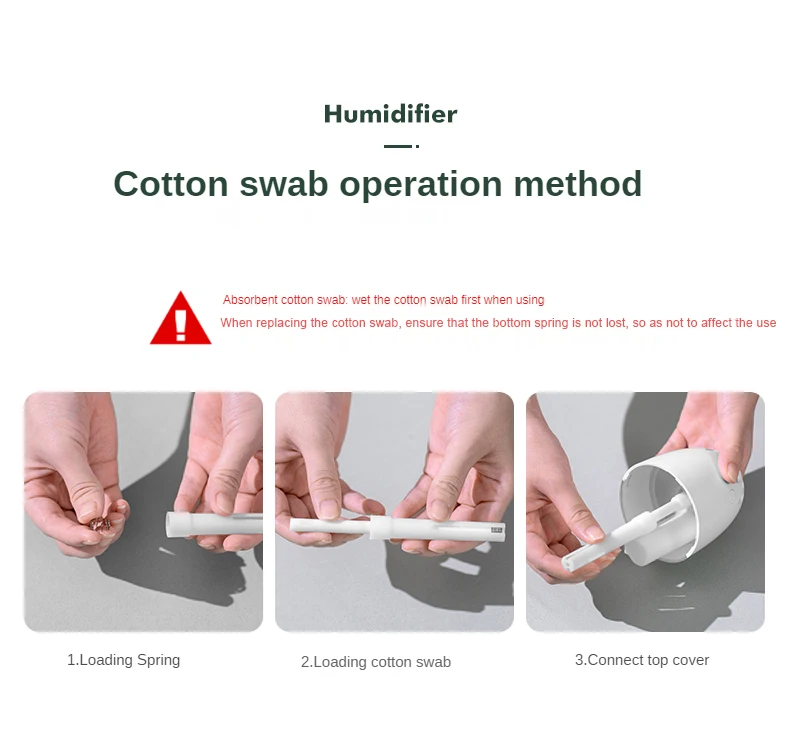 Humidifier

Cotton swab operation method

Absorbent cotton swab: wet the cotton swab first when using
When replacing the cotton swab, ensure that the bottom spring is not lost, so as not to affect the use

1.Loading Spring

2.Loading cotton swab

3.Connect top cover