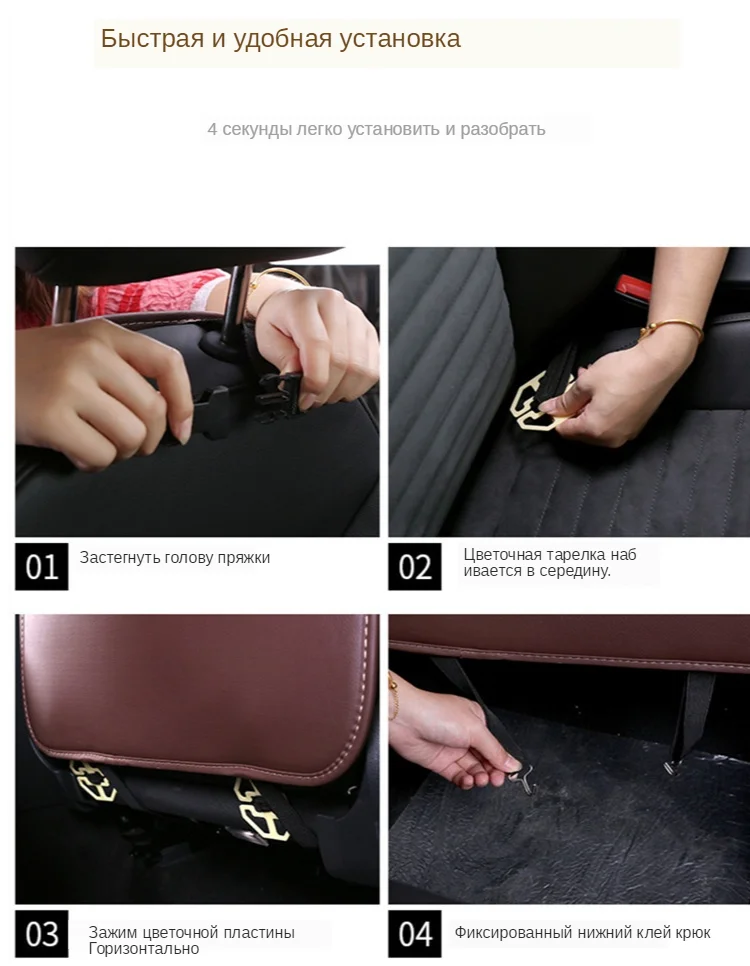 Быстрая и удобная установка

4 секунды легко установить и разобрать

01 Застегнуть голову пряжки

02 Цветочная тарелка наб ивается в середину.

03 Зажим цветочной пластины Горизонтально

04 Фиксированный нижний клей крюк