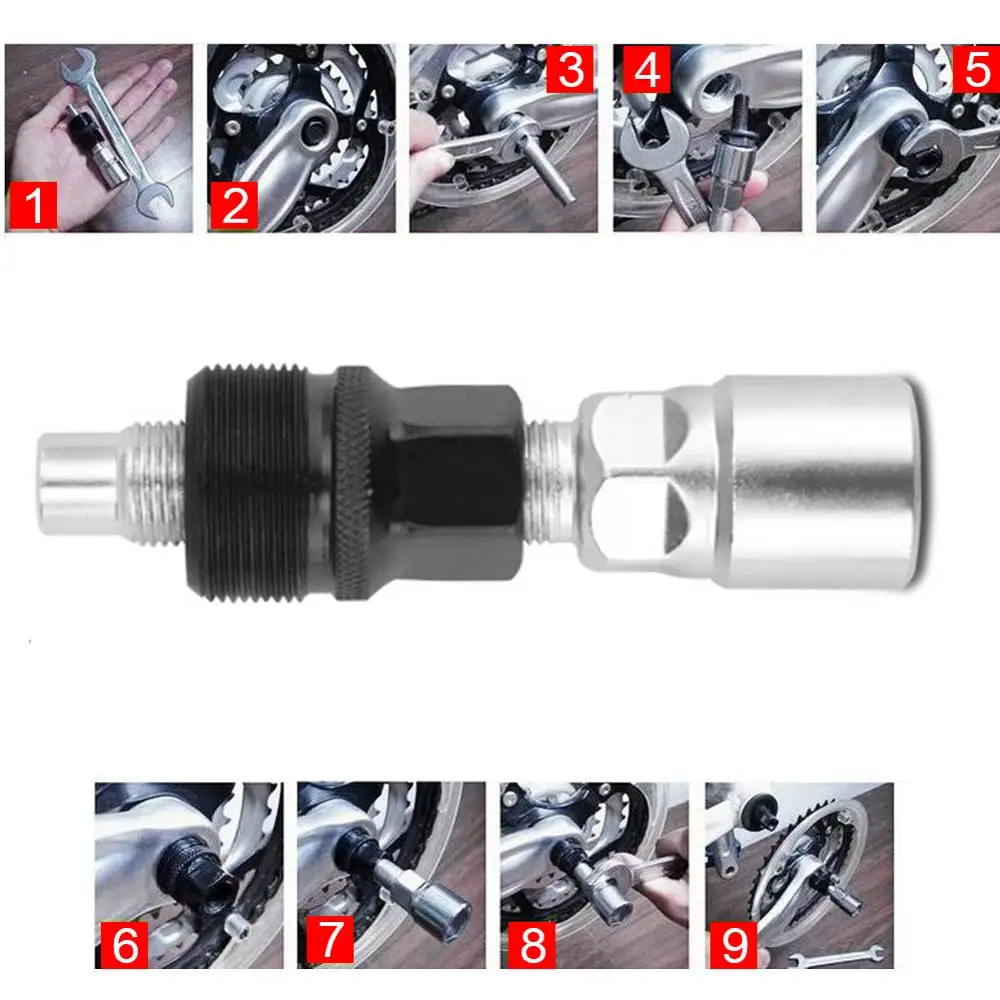 1
2
3
4
5
6
7
8
9